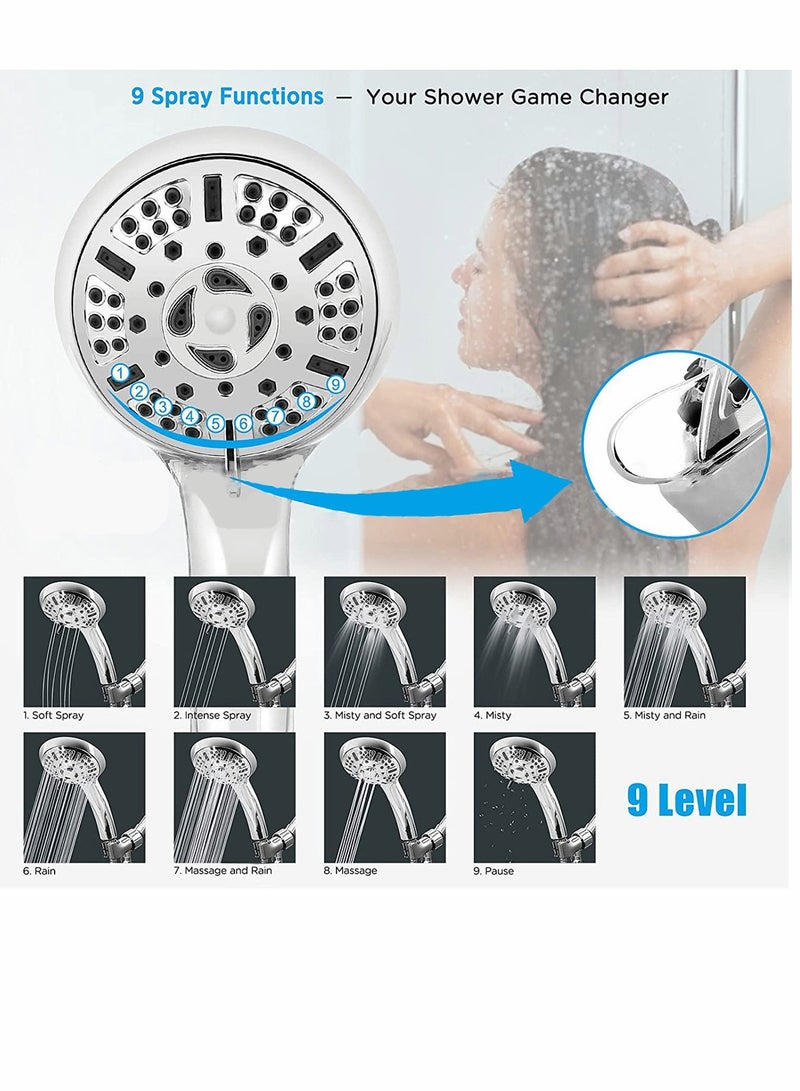 9 Spray Functions — Your Shower Game Changer

1
2
3
4
5
6
7
8
9

1. Soft Spray
2. Intense Spray
3. Misty and Soft Spray
4. Misty
5. Misty and Rain
6. Rain
7. Massage and Rain
8. Massage
9. Pause

9 Level