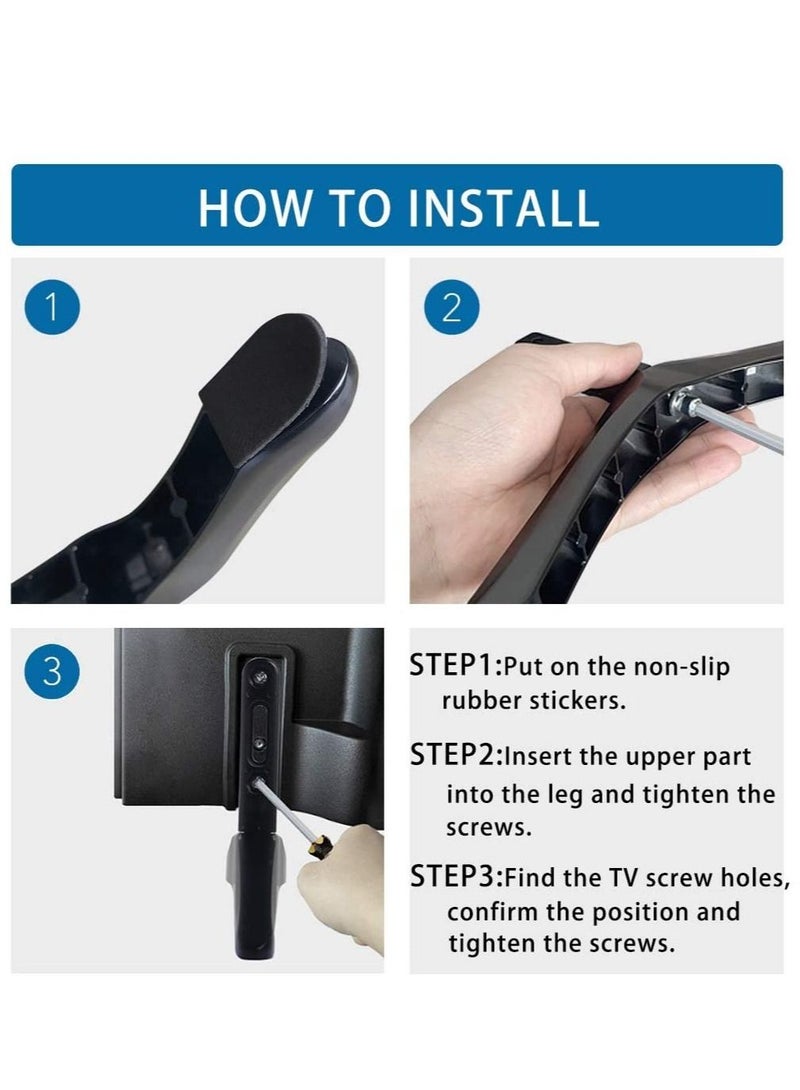 HOW TO INSTALL

1

2

3

STEP1:Put on the non-slip rubber stickers.

STEP2:Insert the upper part into the leg and tighten the screws.

STEP3:Find the TV screw holes, confirm the position and tighten the screws.