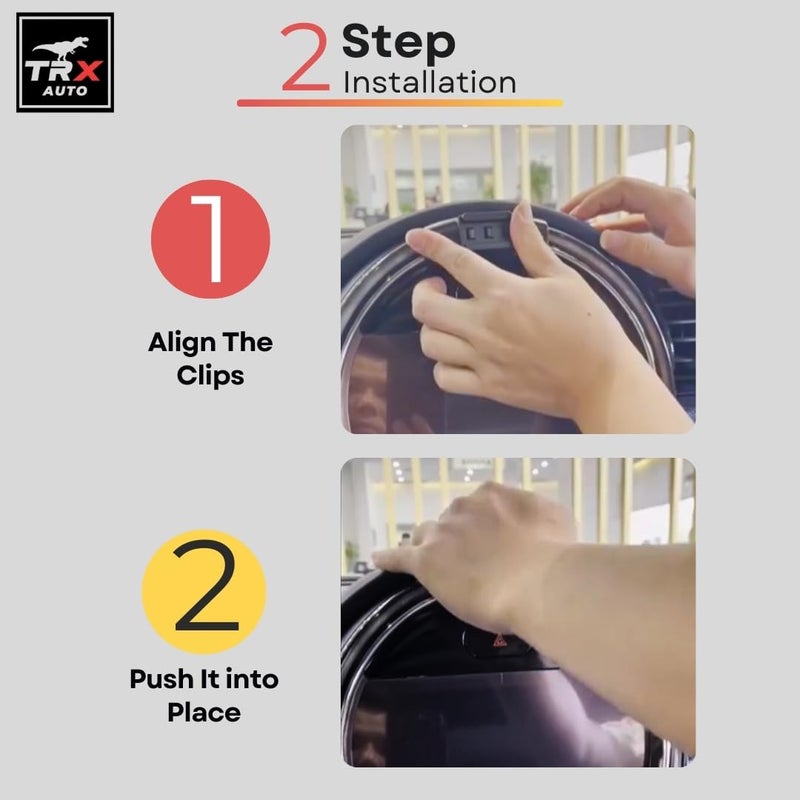 TRX AUTO

2 Step Installation

1

Align The Clips

2

Push It into Place