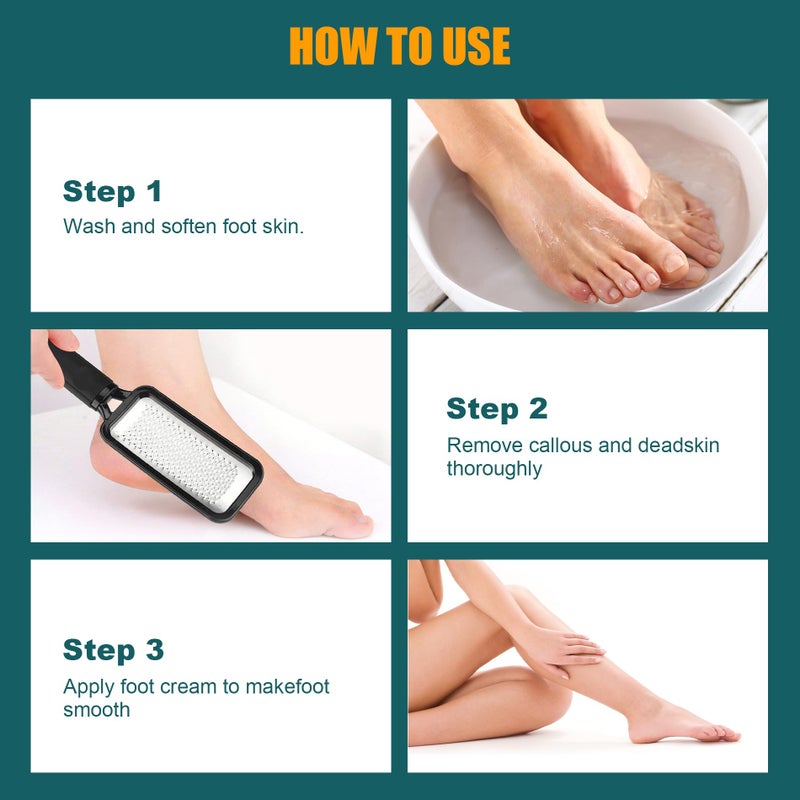 HOW TO USE

Step 1
Wash and soften foot skin.

Step 2
Remove callous and deadskin thoroughly

Step 3
Apply foot cream to makefoot smooth