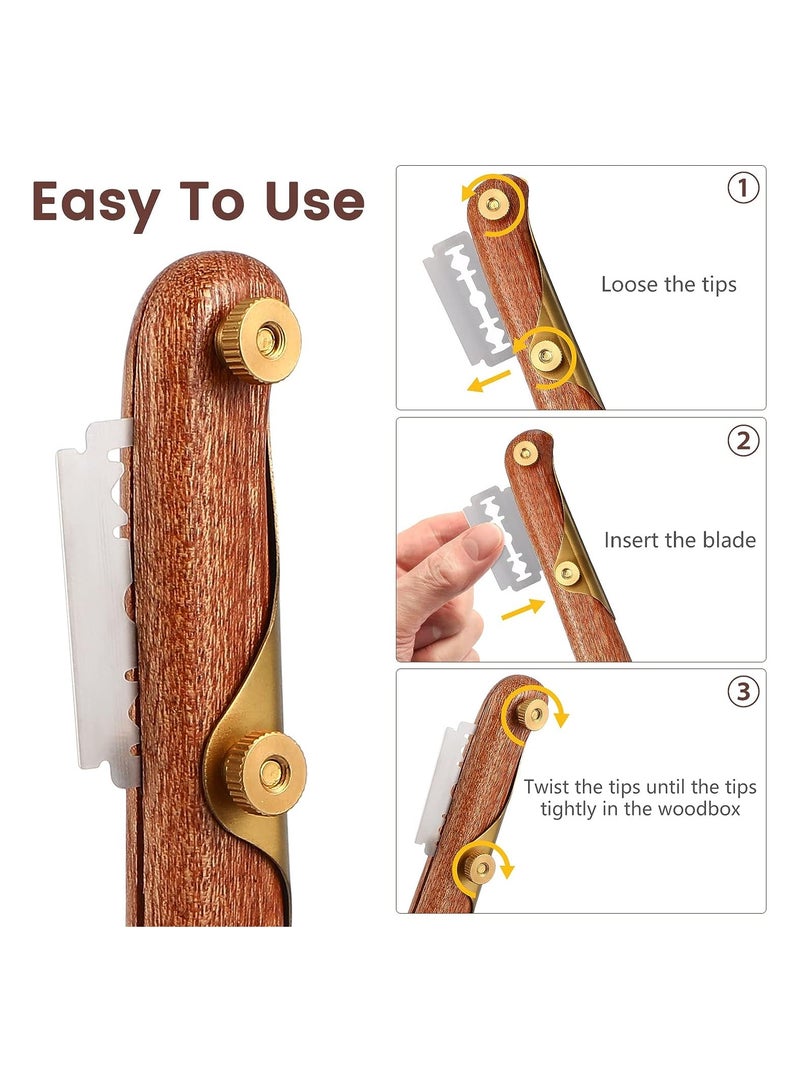 Easy To Use

①

Loose the tips

②

Insert the blade

③

Twist the tips until the tips tightly in the woodbox