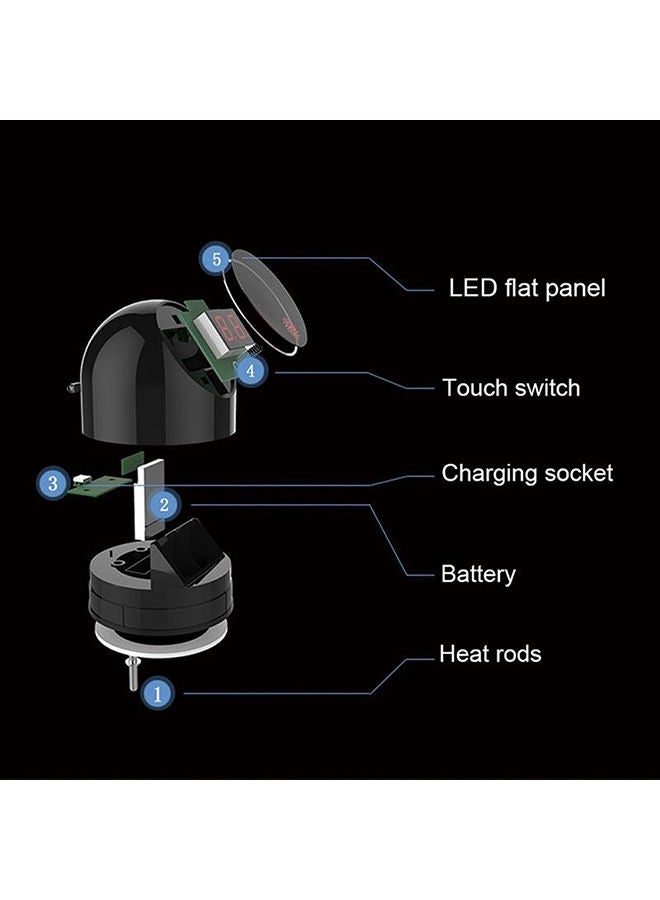 5
LED flat panel
4
Touch switch
3
Charging socket
2
Battery
Heat rods
1