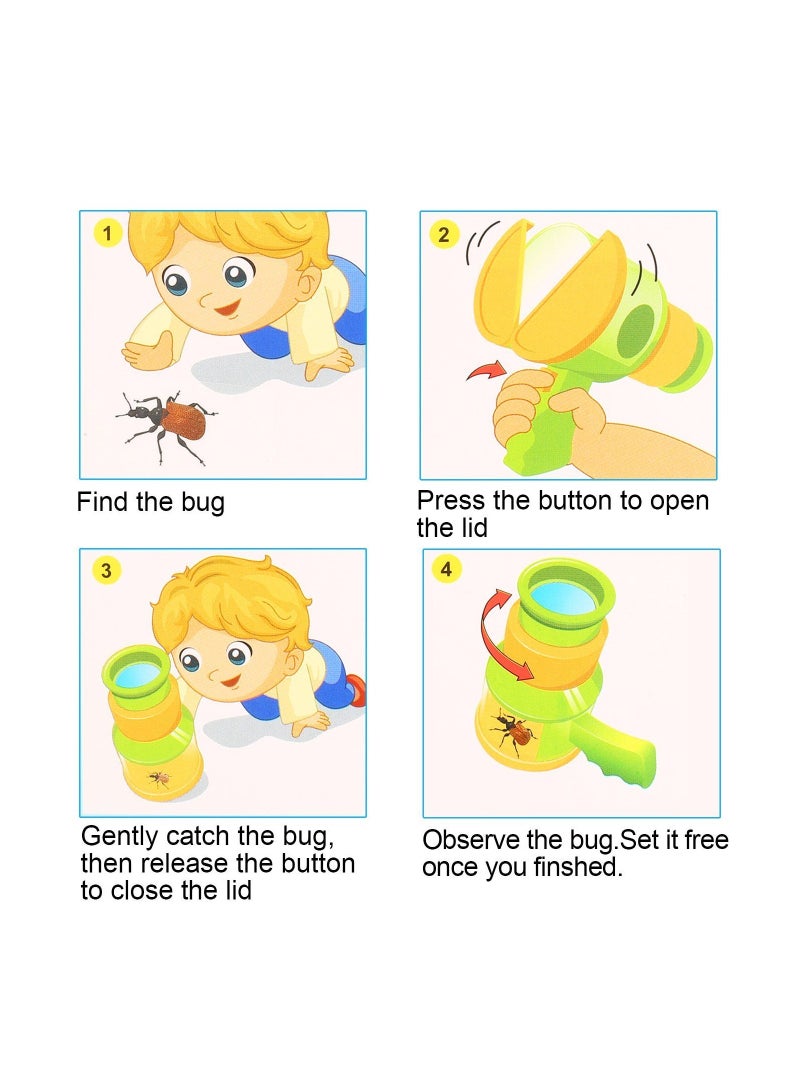 1

Find the bug

2

Press the button to open the lid

3

Gently catch the bug, then release the button to close the lid

4

Observe the bug.Set it free once you finshed.