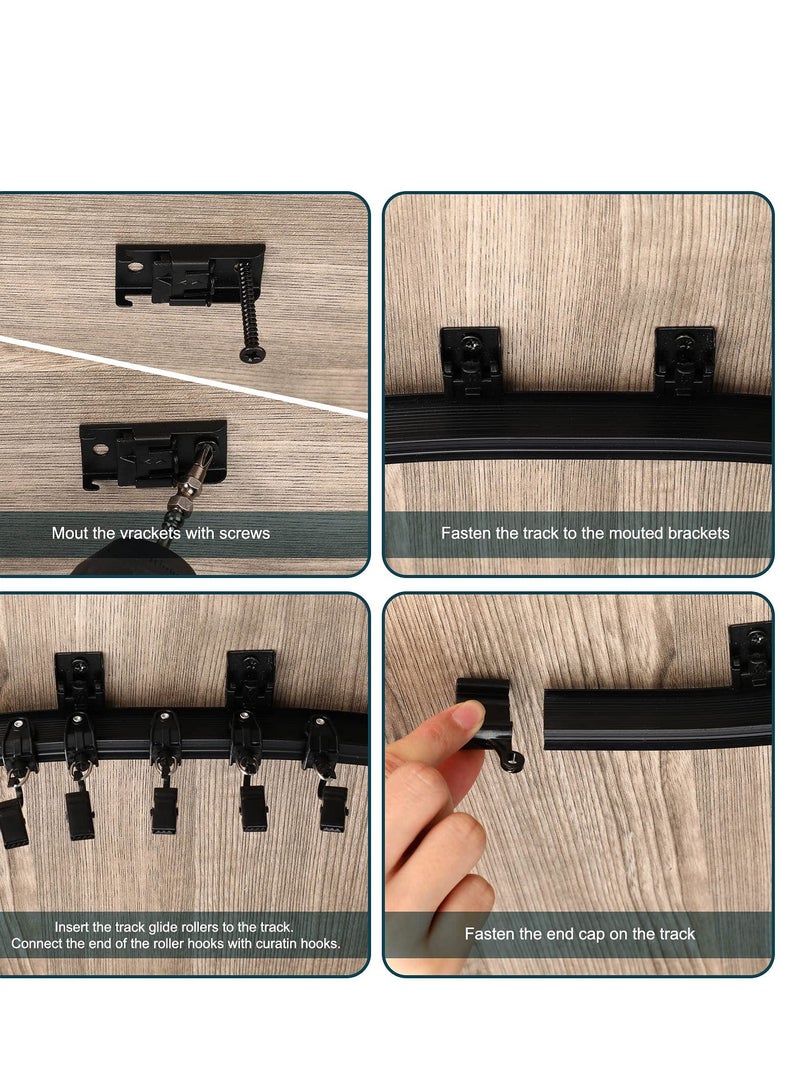 Mout the vrackets with screws

Fasten the track to the mouted brackets

Insert the track glide rollers to the track.
Connect the end of the roller hooks with curatin hooks.

Fasten the end cap on the track