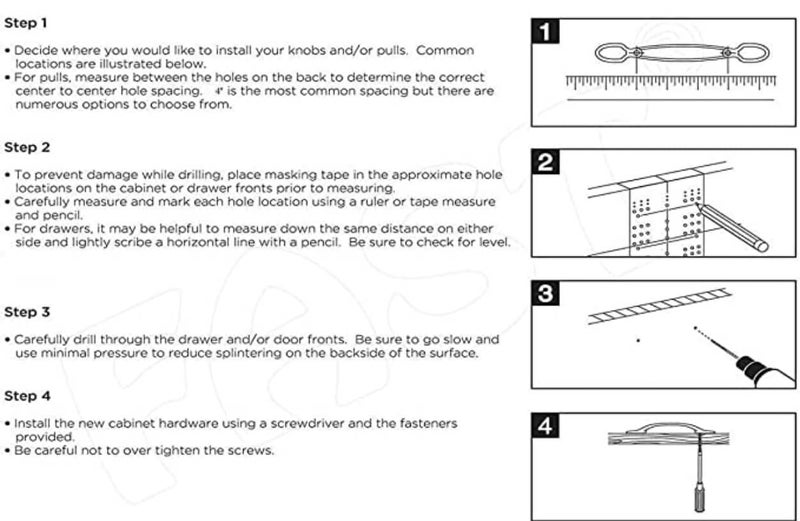 Step 1

• Decide where you would like to install your knobs and/or pulls. Common locations are illustrated below.
• For pulls, measure between the holes on the back to determine the correct center to center hole spacing. 4" is the most common spacing but there are numerous options to choose from.

Step 2

• To prevent damage while drilling, place masking tape in the approximate hole locations on the cabinet or drawer fronts prior to measuring.
• Carefully measure and mark each hole location using a ruler or tape measure and pencil.
• For drawers, it may be helpful to measure down the same distance on either side and lightly scribe a horizontal line with a pencil. Be sure to check for level.

Step 3

• Carefully drill through the drawer and/or door fronts. Be sure to go slow and use minimal pressure to reduce splintering on the backside of the surface.

Step 4

• Install the new cabinet hardware using a screwdriver and the fasteners provided.
• Be careful not to over tighten the screws.

1

2

3

4