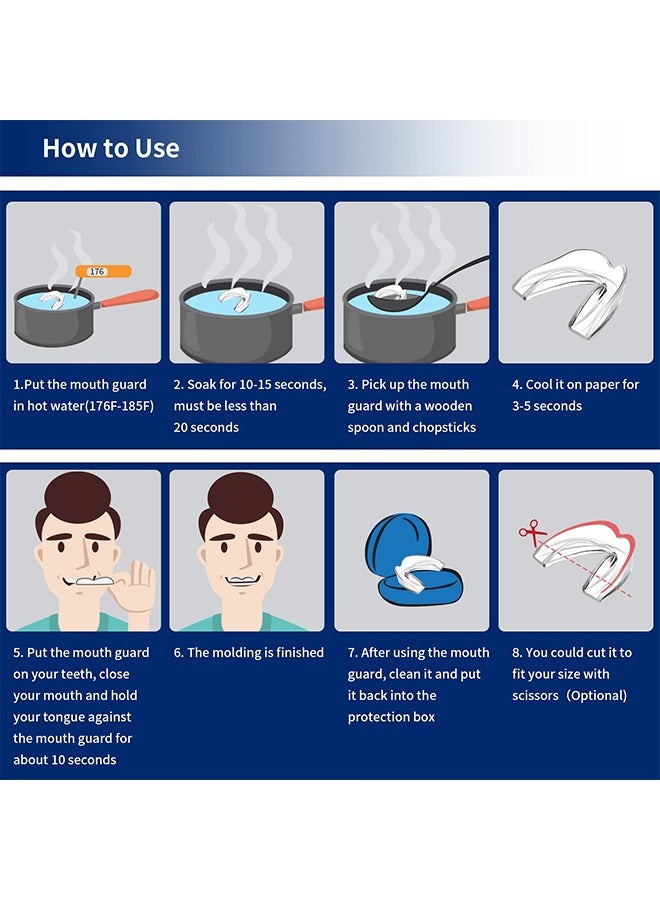 How to Use

176

1.Put the mouth guard in hot water(176F-185F)

2. Soak for 10-15 seconds, must be less than 20 seconds

3. Pick up the mouth guard with a wooden spoon and chopsticks

4. Cool it on paper for 3-5 seconds

5. Put the mouth guard on your teeth, close your mouth and hold your tongue against the mouth guard for about 10 seconds

6. The molding is finished

7. After using the mouth guard, clean it and put it back into the protection box

8. You could cut it to fit your size with scissors（Optional)