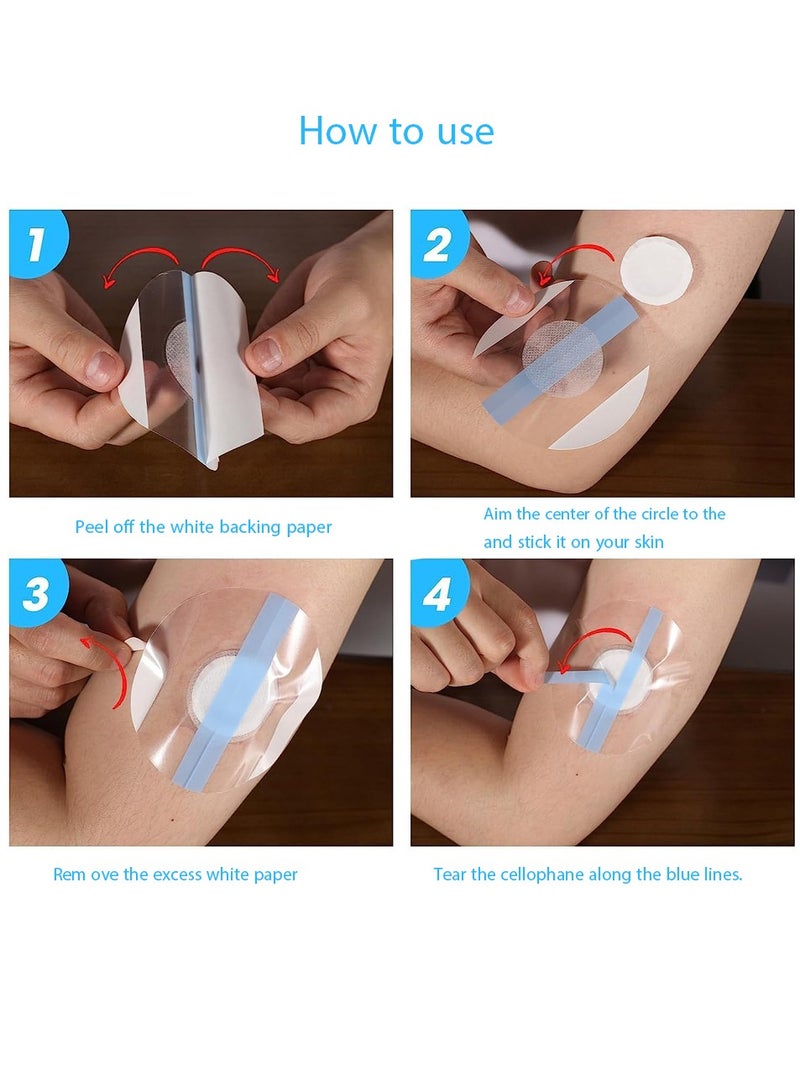 How to use

1

Peel off the white backing paper

2

Aim the center of the circle to the and stick it on your skin

3

Rem ove the excess white paper

4

Tear the cellophane along the blue lines.