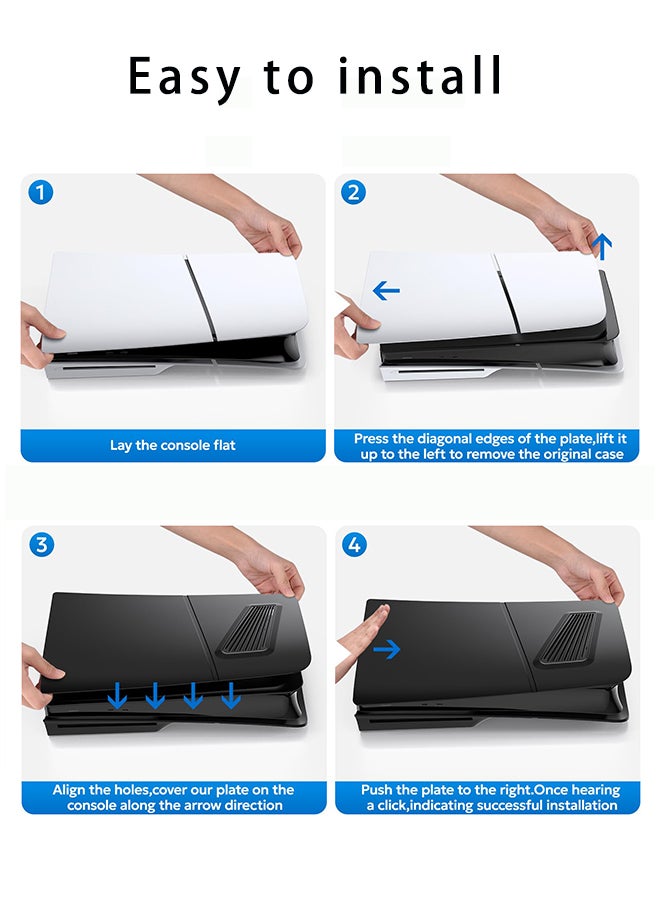 Easy to install

1

Lay the console flat

2

Press the diagonal edges of the plate,lift it up to the left to remove the original case

3

Align the holes,cover our plate on the console along the arrow direction

4

Push the plate to the right.Once hearing a click,indicating successful installation