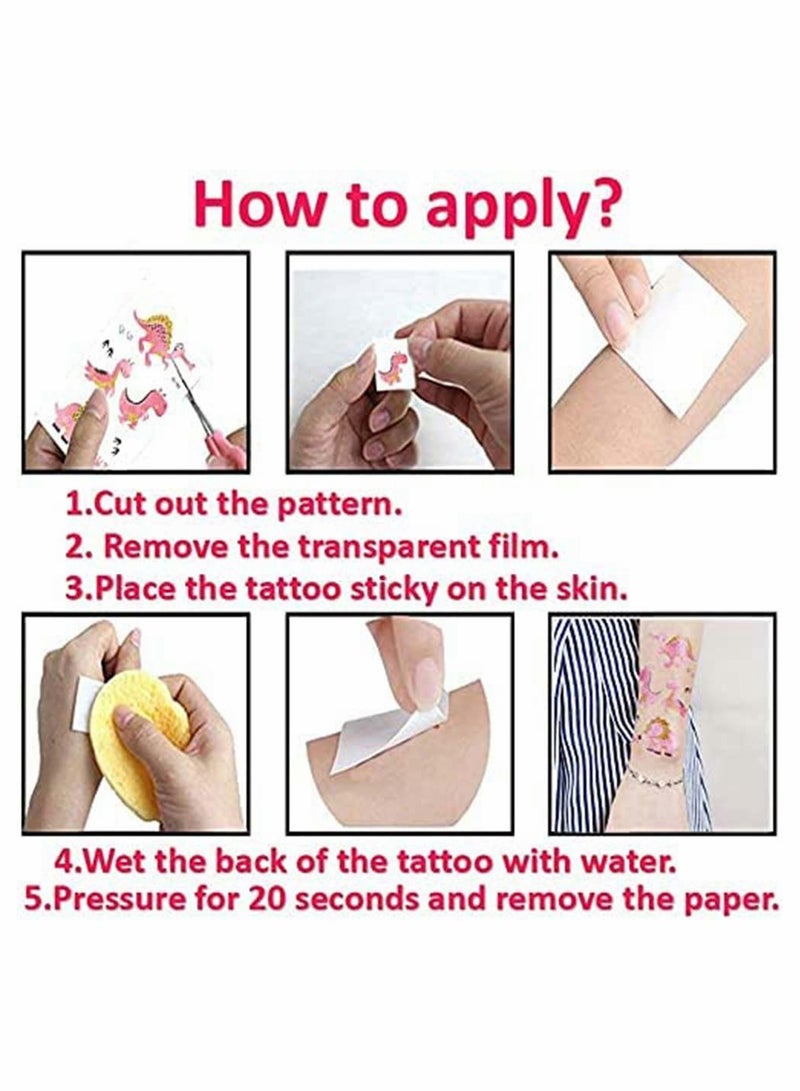 How to apply?

1.Cut out the pattern.
2. Remove the transparent film.
3.Place the tattoo sticky on the skin.

4.Wet the back of the tattoo with water.
5.Pressure for 20 seconds and remove the paper.