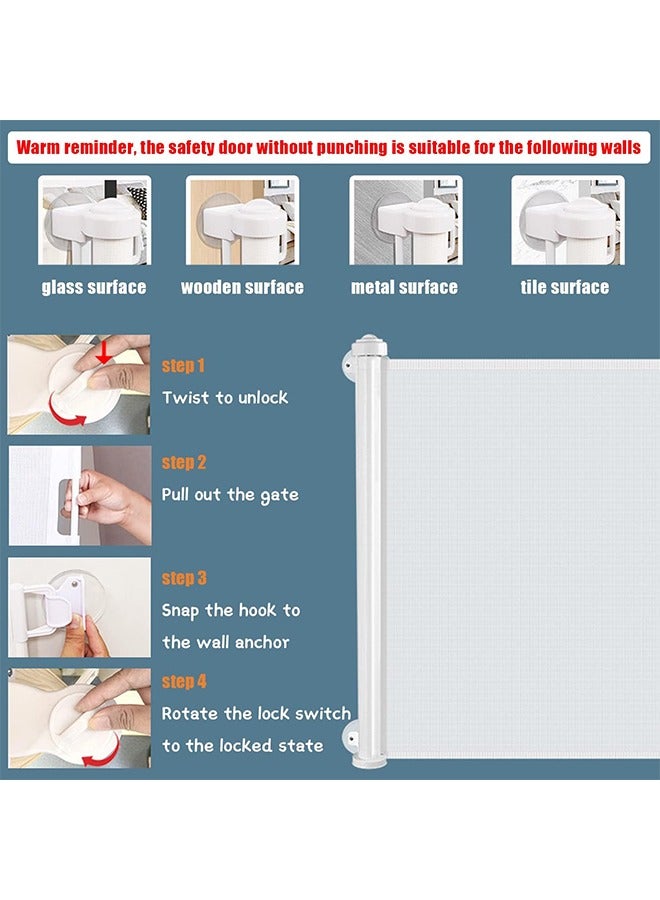 Warm reminder, the safety door without punching is suitable for the following walls

glass surface

wooden surface

metal surface

tile surface

step 1
Twist to unlock

step 2
Pull out the gate

step 3
Snap the hook to the wall anchor

step 4
Rotate the lock switch to the locked state