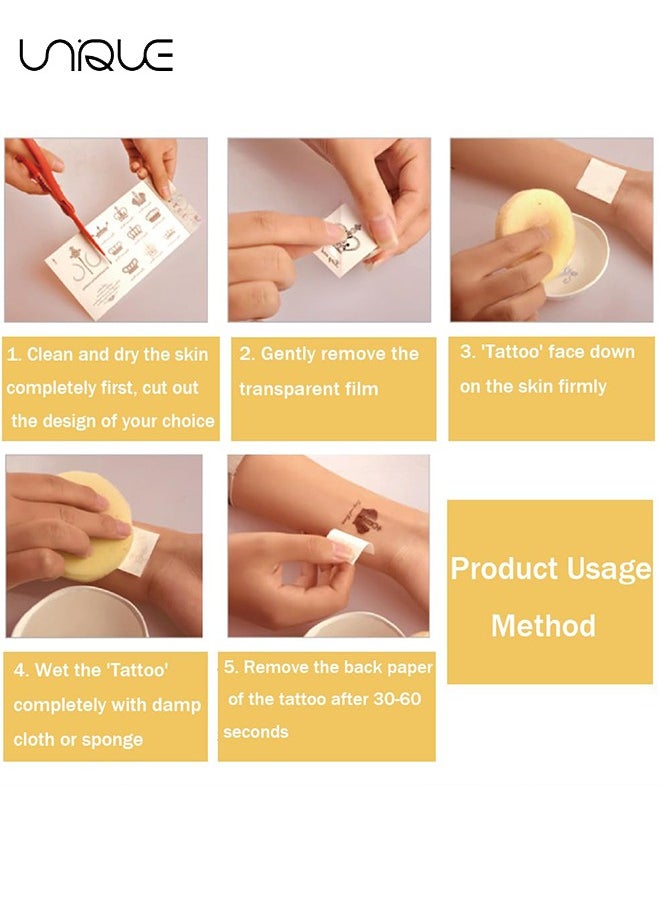 UNIQUE

1. Clean and dry the skin completely first, cut out the design of your choice

2. Gently remove the transparent film

3. 'Tattoo' face down on the skin firmly

4. Wet the 'Tattoo' completely with damp cloth or sponge

5. Remove the back paper of the tattoo after 30-60 seconds

Product Usage Method