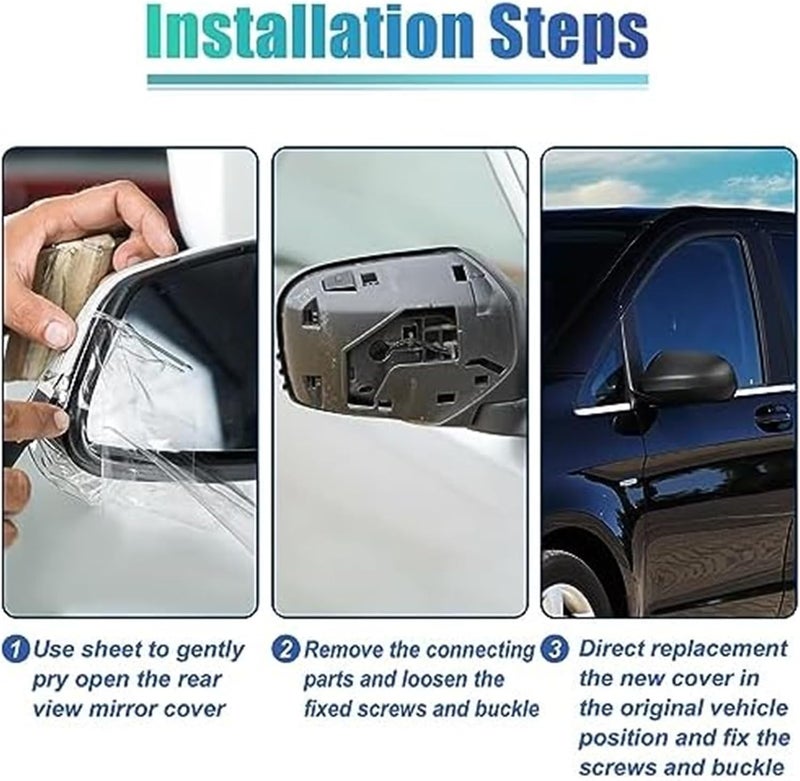 Installation Steps

1 Use sheet to gently pry open the rear view mirror cover

2 Remove the connecting parts and loosen the fixed screws and buckle

3 Direct replacement the new cover in the original vehicle position and fix the screws and buckle