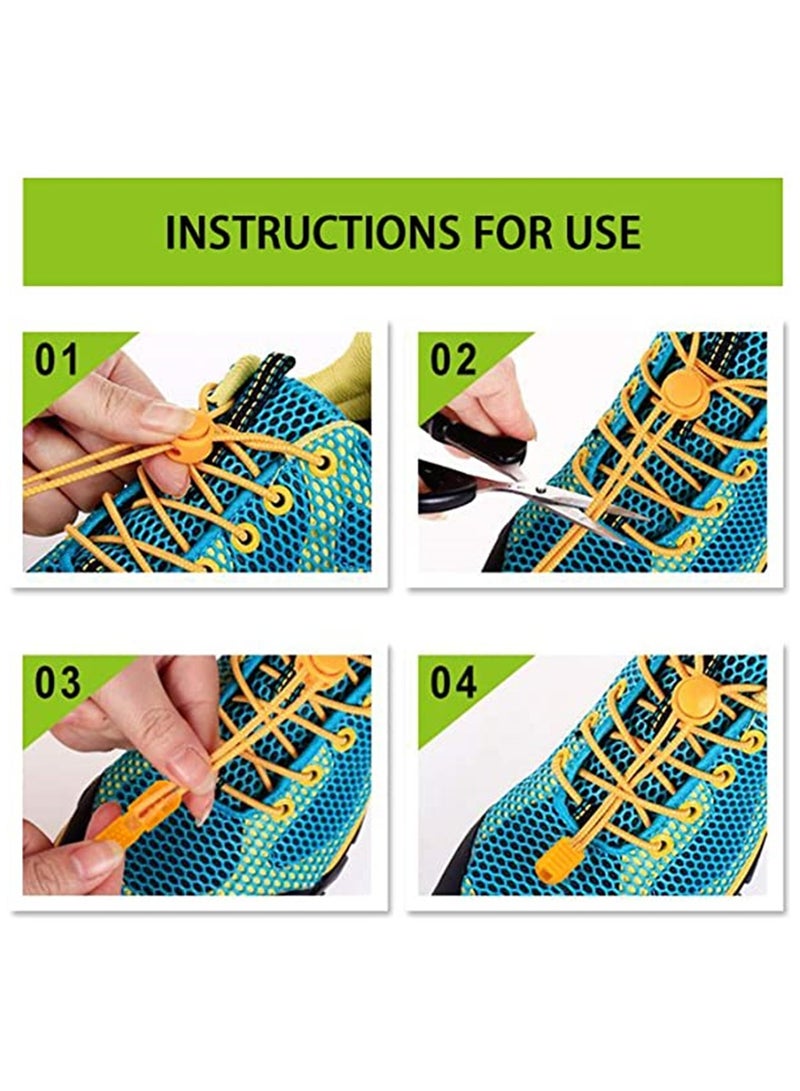 INSTRUCTIONS FOR USE

01

02

03

04