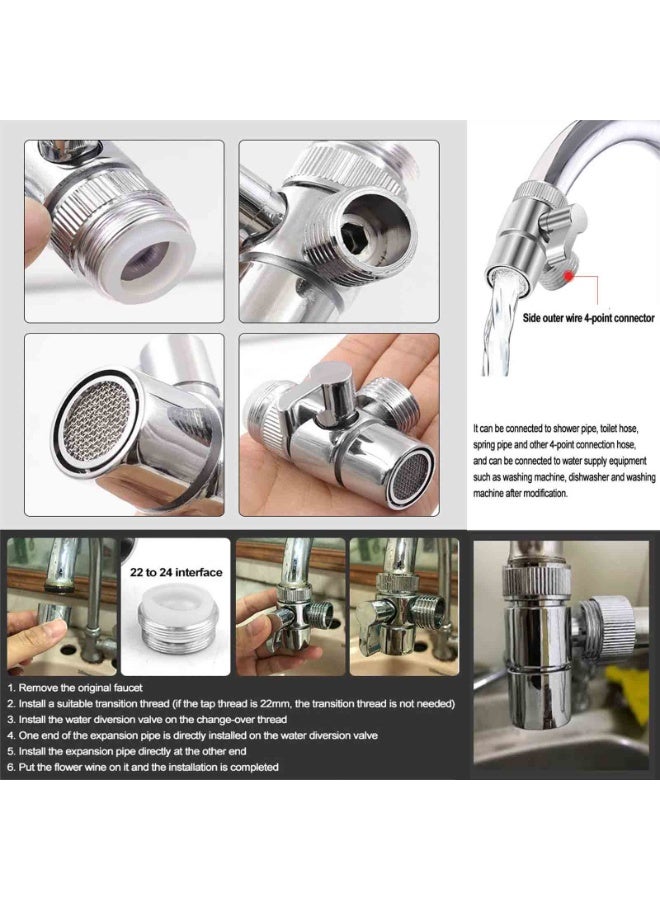 Side outer wire 4-point connector

It can be connected to shower pipe, toilet hose, spring pipe and other 4-point connection hose, and can be connected to water supply equipment such as washing machine, dishwasher and washing machine after modification.

22 to 24 interface

1. Remove the original faucet
2. Install a suitable transition thread (if the tap thread is 22mm, the transition thread is not needed)
3. Install the water diversion valve on the change-over thread
4. One end of the expansion pipe is directly installed on the water diversion valve
5. Install the expansion pipe directly at the other end
6. Put the flower wine on it and the installation is completed