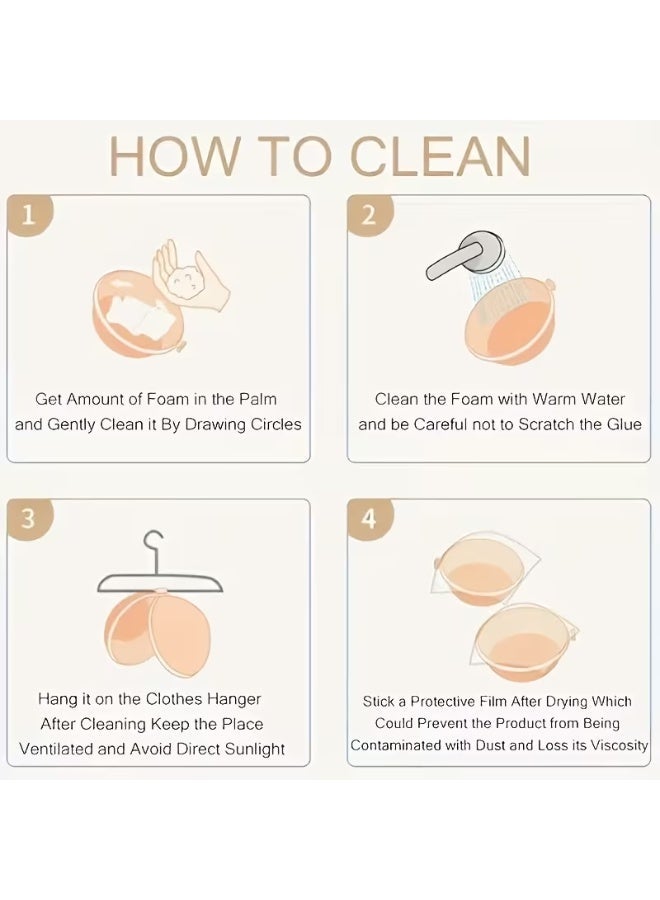 HOW TO CLEAN

1

Get Amount of Foam in the Palm and Gently Clean it By Drawing Circles

2

Clean the Foam with Warm Water and be Careful not to Scratch the Glue

3

Hang it on the Clothes Hanger After Cleaning Keep the Place Ventilated and Avoid Direct Sunlight

4

Stick a Protective Film After Drying Which Could Prevent the Product from Being Contaminated with Dust and Loss its Viscosity