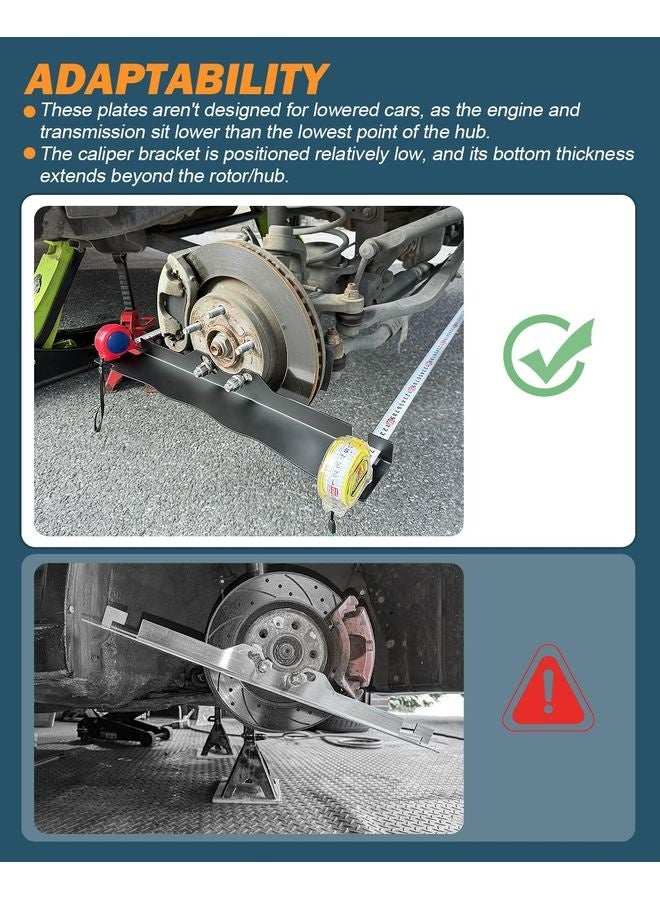 ADAPTABILITY

These plates aren't designed for lowered cars, as the engine and transmission sit lower than the lowest point of the hub.

The caliper bracket is positioned relatively low, and its bottom thickness extends beyond the rotor/hub.