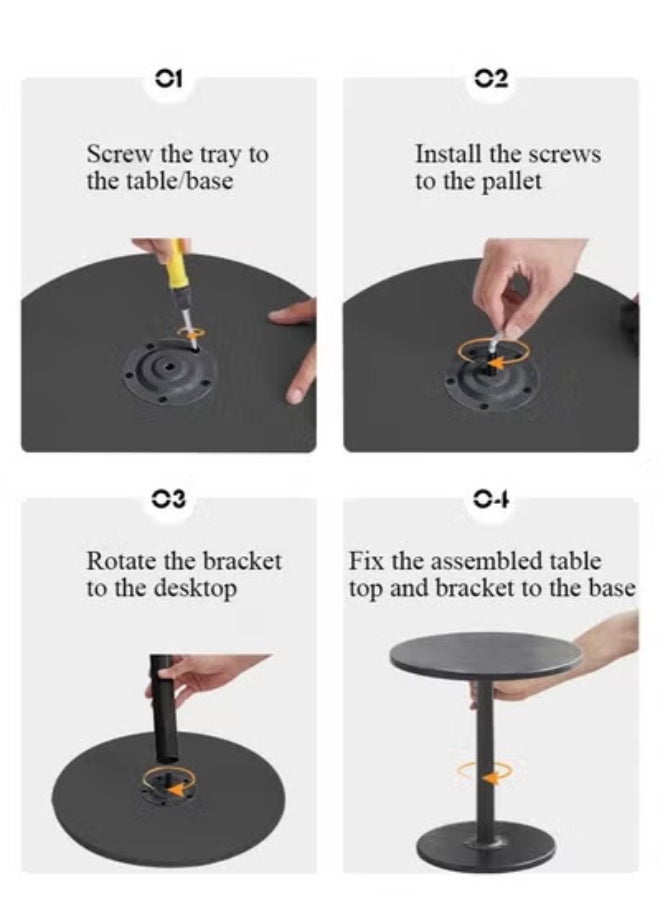 01

Screw the tray to the table/base

02

Install the screws to the pallet

03

Rotate the bracket to the desktop

04

Fix the assembled table top and bracket to the base