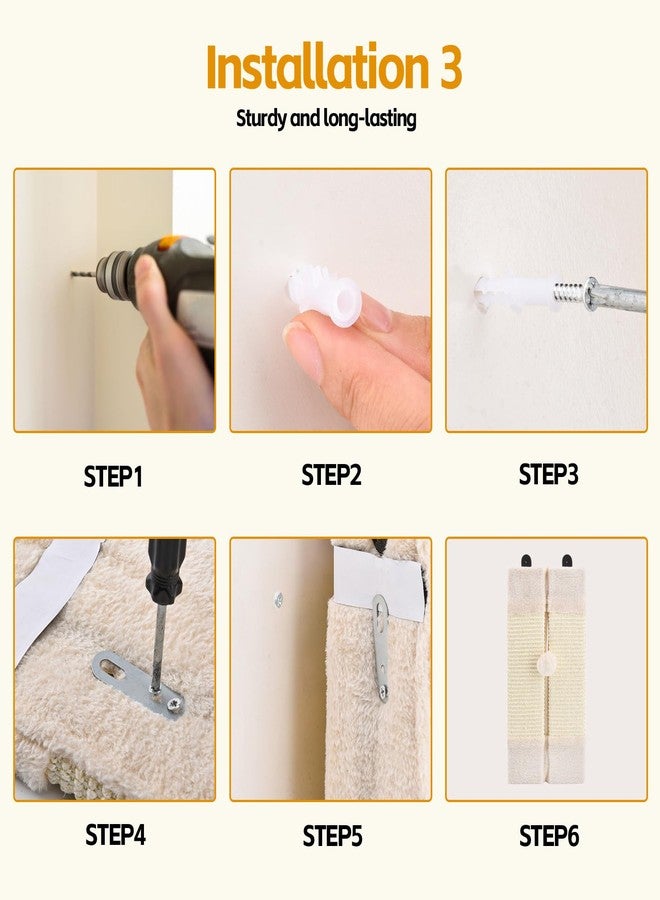 Installation 3

Sturdy and long-lasting

STEP1

STEP2

STEP3

STEP4

STEP5

STEP6