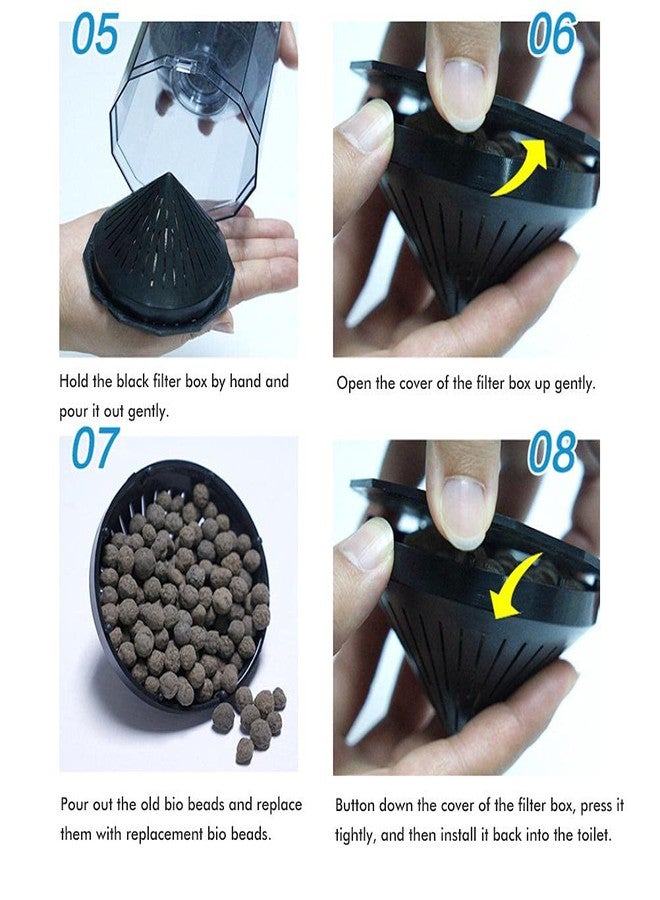 05

Hold the black filter box by hand and pour it out gently.

06

Open the cover of the filter box up gently.

07

Pour out the old bio beads and replace them with replacement bio beads.

08

Button down the cover of the filter box, press it tightly, and then install it back into the toilet.