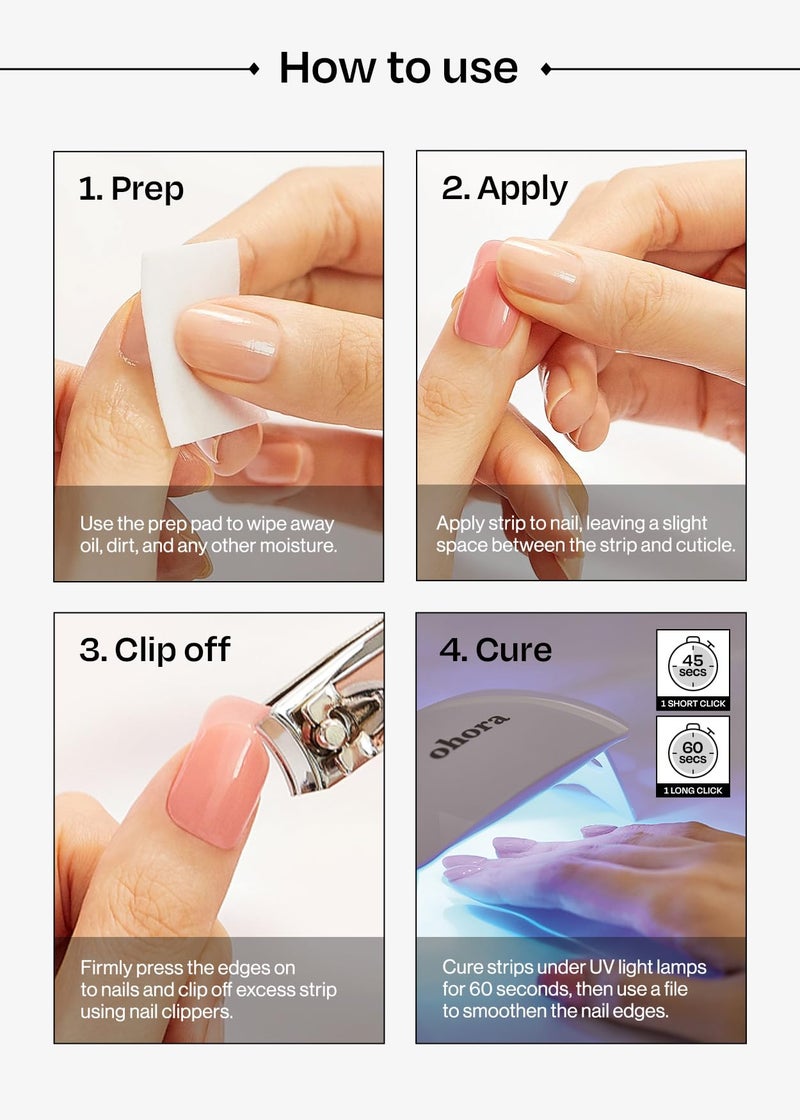 How to use

1. Prep

Use the prep pad to wipe away oil, dirt, and any other moisture.

2. Apply

Apply strip to nail, leaving a slight space between the strip and cuticle.

3. Clip off

Firmly press the edges on to nails and clip off excess strip using nail clippers.

4. Cure

45 secs

1 SHORT CLICK

60 secs

1 LONG CLICK

ohora

Cure strips under UV light lamps for 60 seconds, then use a file to smoothen the nail edges.