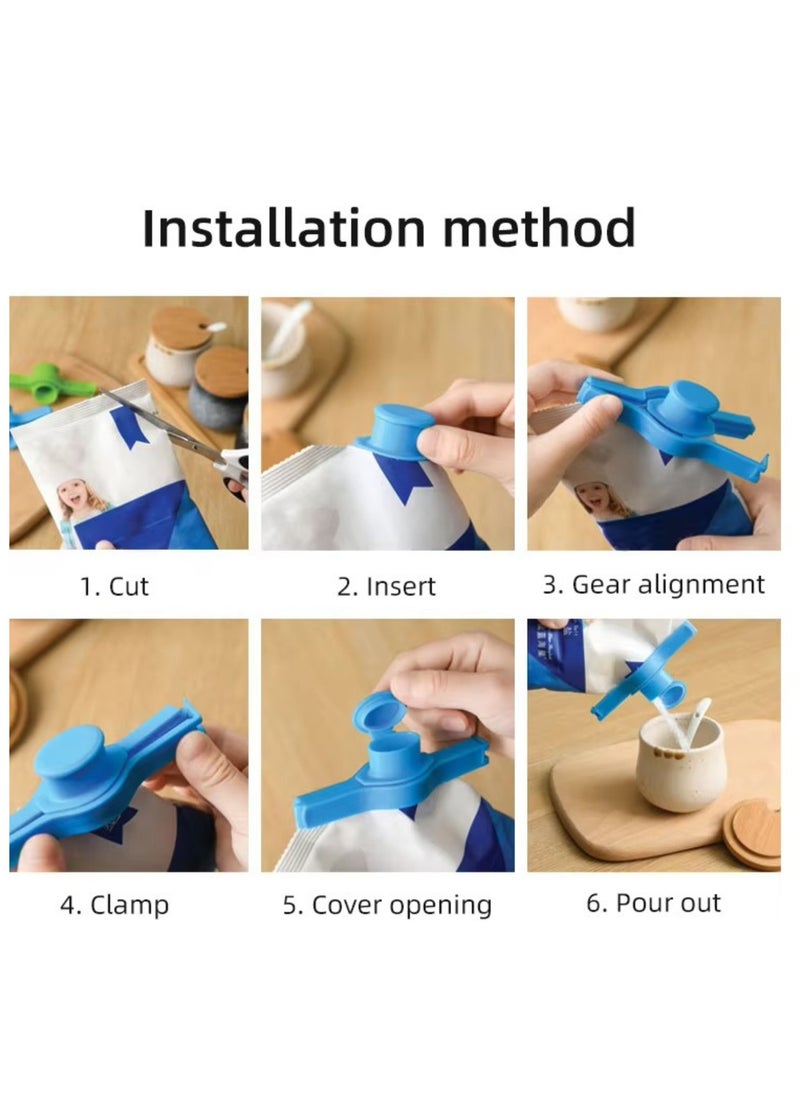 Installation method

1. Cut

2. Insert

3. Gear alignment

4. Clamp

5. Cover opening

6. Pour out