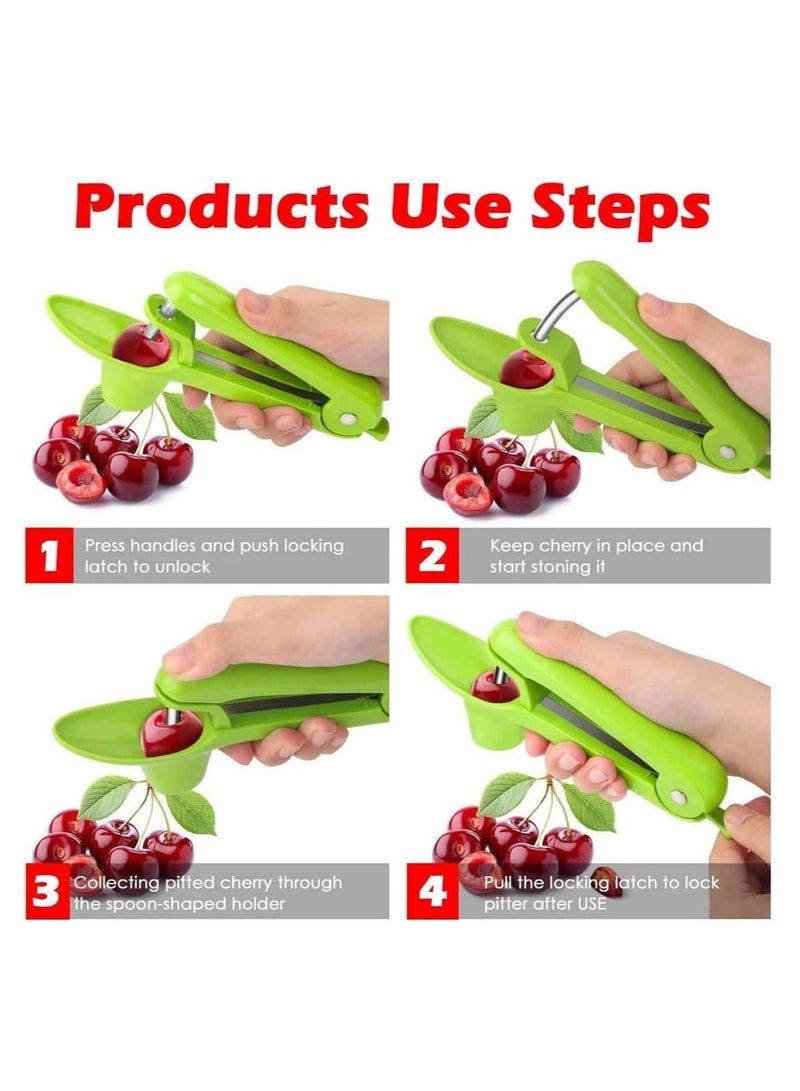 Products Use Steps

1 Press handles and push locking latch to unlock

2 Keep cherry in place and start stoning it

3 Collecting pitted cherry through the spoon-shaped holder

4 Pull the locking latch to lock pitter after USE