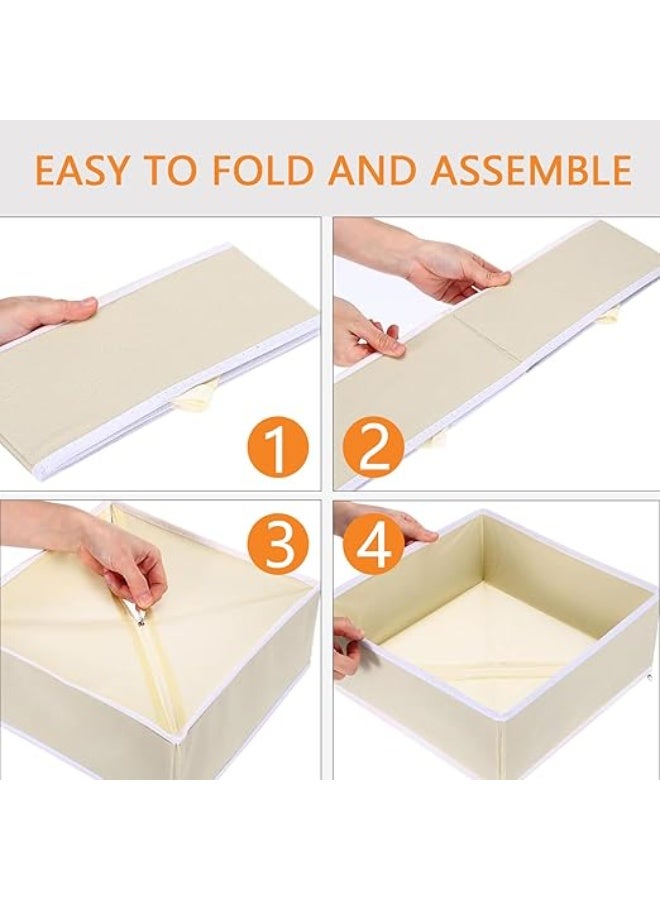 EASY TO FOLD AND ASSEMBLE

1

2

3

4