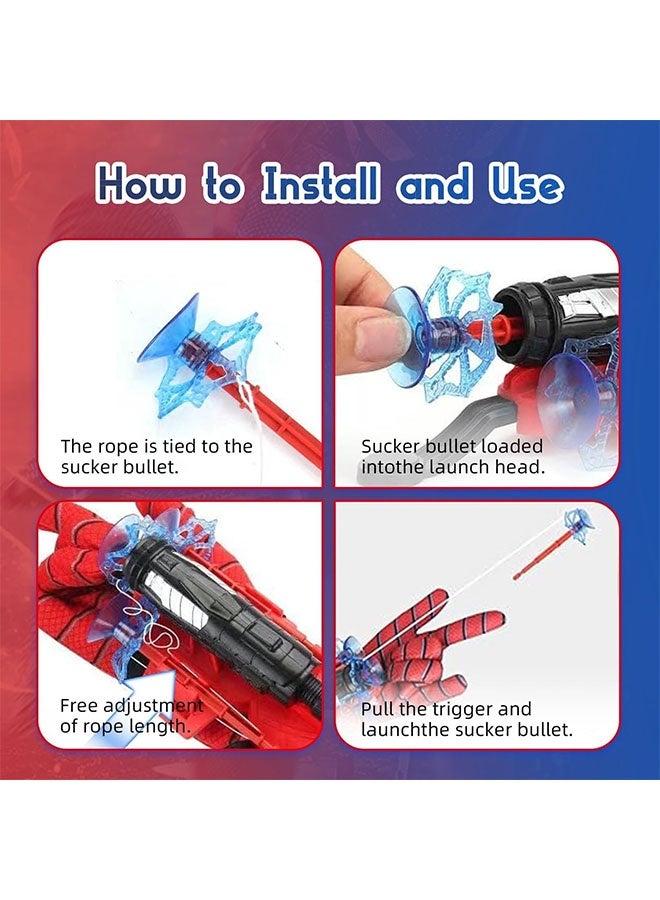 How to Install and Use

The rope is tied to the sucker bullet.

Sucker bullet loaded intothe launch head.

Free adjustment of rope length.

Pull the trigger and launchthe sucker bullet.