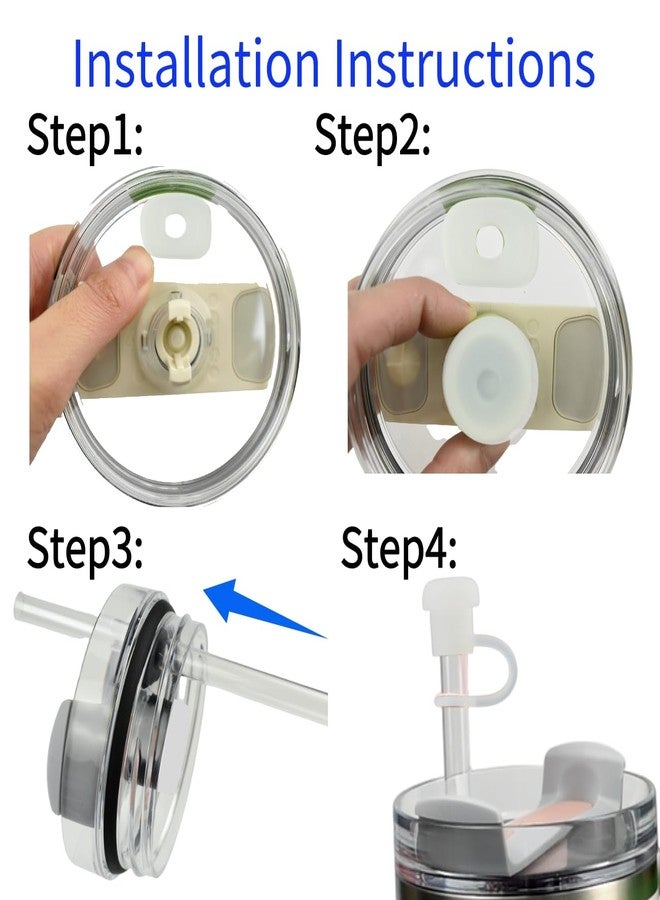 Installation Instructions

Step1:

Step2:

Step3:

Step4: