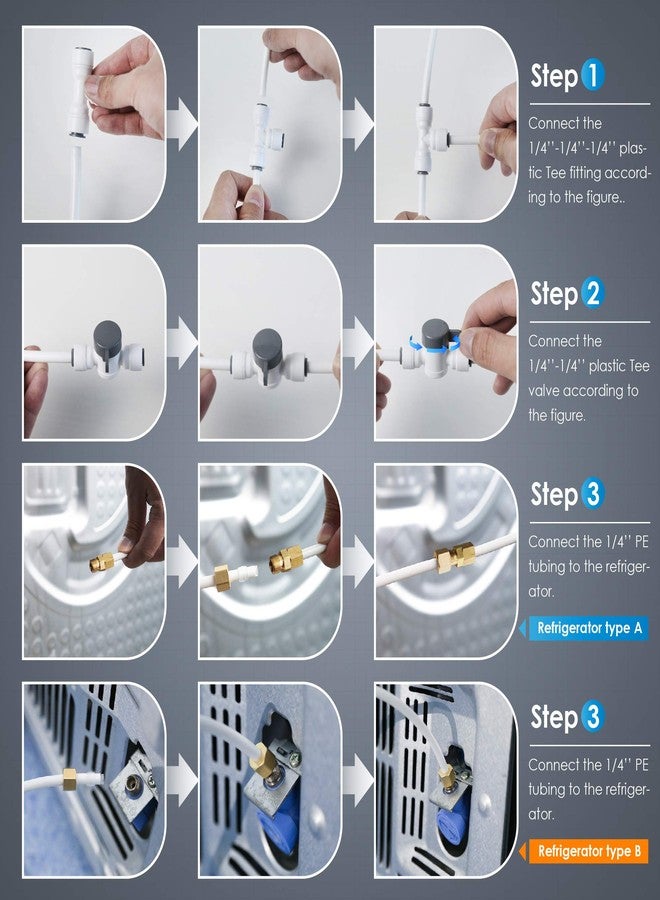 Step 1

Connect the 1/4''-1/4''-1/4'' plastic Tee fitting according to the figure..

Step 2

Connect the 1/4''-1/4'' plastic Tee valve according to the figure.

Step 3

Connect the 1/4'' PE tubing to the refrigerator.

Refrigerator type A

Step 3

Connect the 1/4'' PE tubing to the refrigerator.

Refrigerator type B