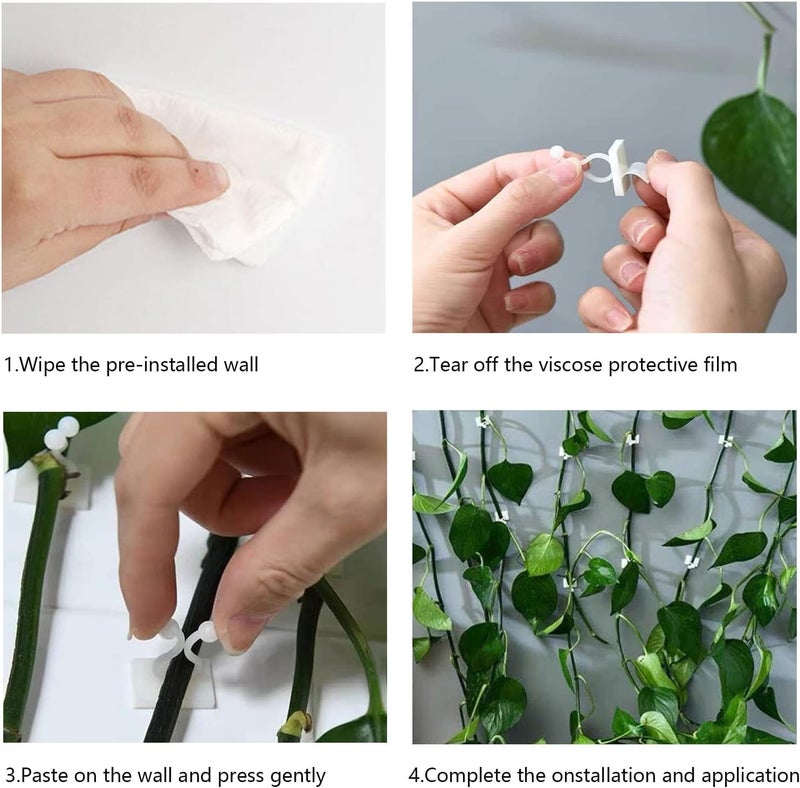 1.Wipe the pre-installed wall

2.Tear off the viscose protective film

3.Paste on the wall and press gently

4.Complete the onstallation and application