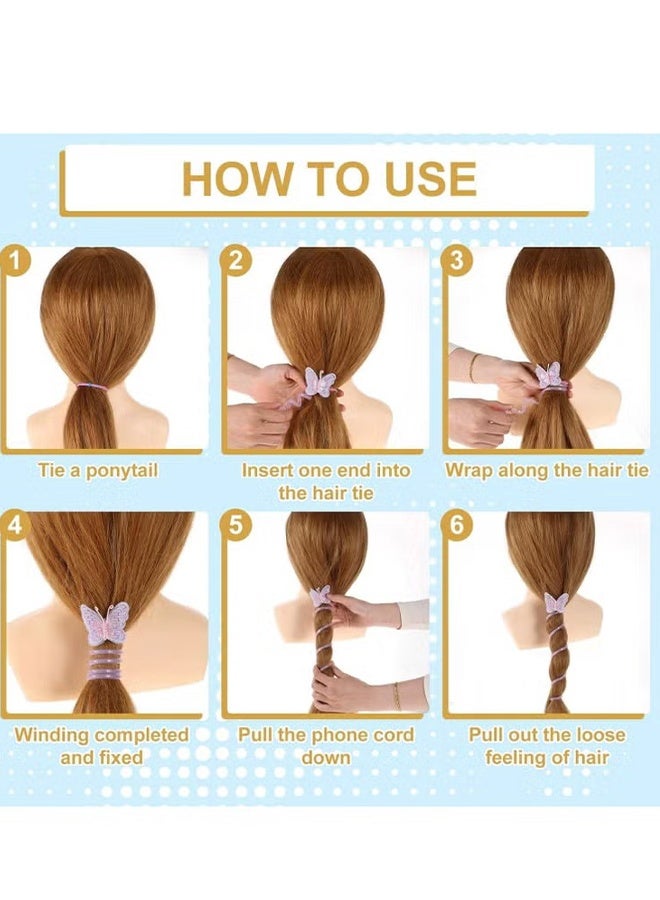 HOW TO USE

1

Tie a ponytail

2

Insert one end into the hair tie

3

Wrap along the hair tie

4

Winding completed and fixed

5

Pull the phone cord down

6

Pull out the loose feeling of hair