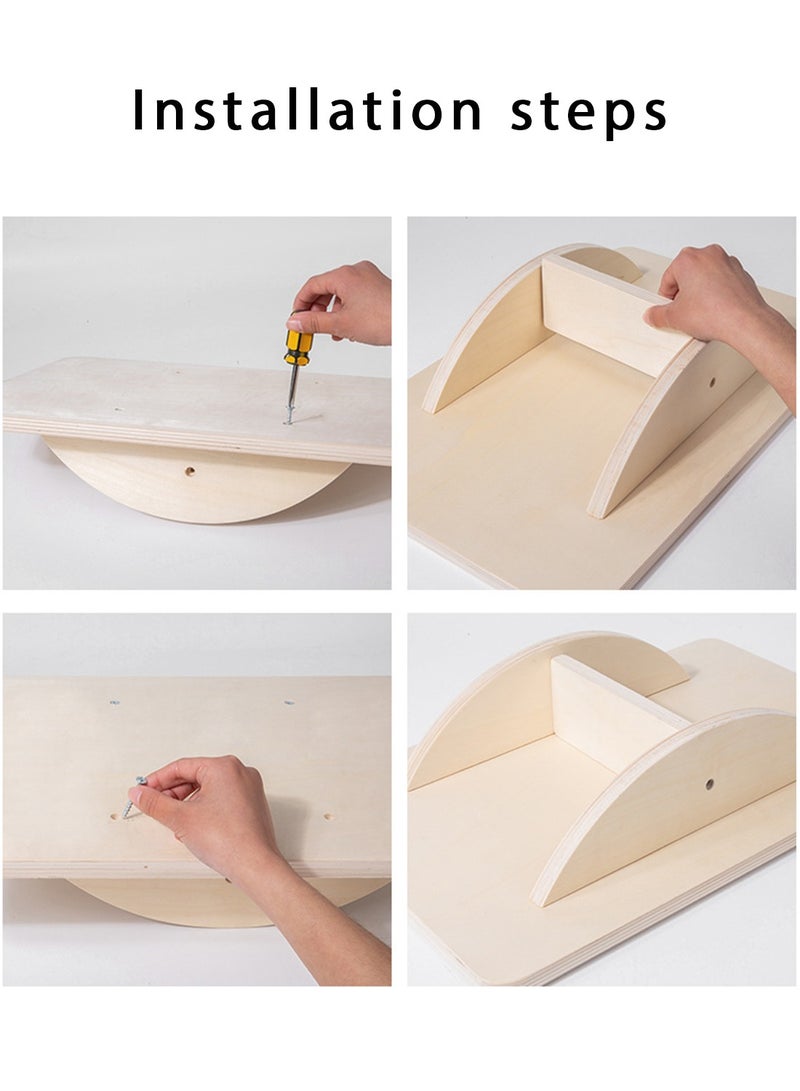 Installation steps