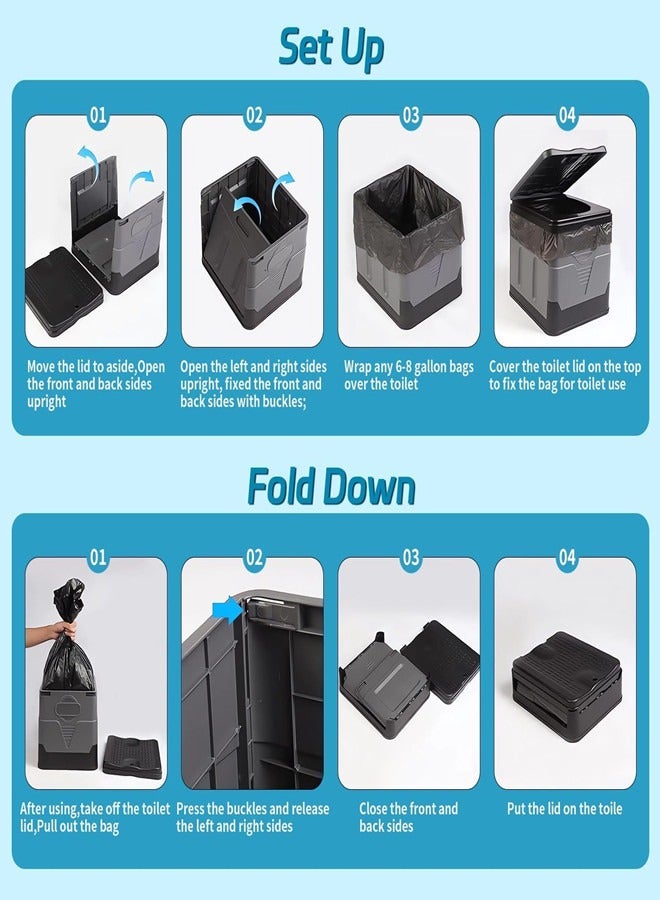 Set Up

01

Move the lid to aside,Open the front and back sides upright

02

Open the left and right sides upright, fixed the front and back sides with buckles;

03

Wrap any 6-8 gallon bags over the toilet

04

Cover the toilet lid on the top to fix the bag for toilet use

Fold Down

01

After using,take off the toilet lid,Pull out the bag

02

Press the buckles and release the left and right sides

03

Close the front and back sides

04

Put the lid on the toile