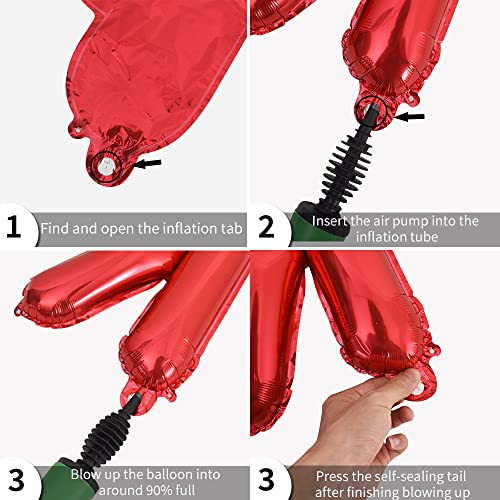 1 Find and open the inflation tab

2 Insert the air pump into the inflation tube

3 Blow up the balloon into around 90% full

3 Press the self-sealing tail after finishing blowing up