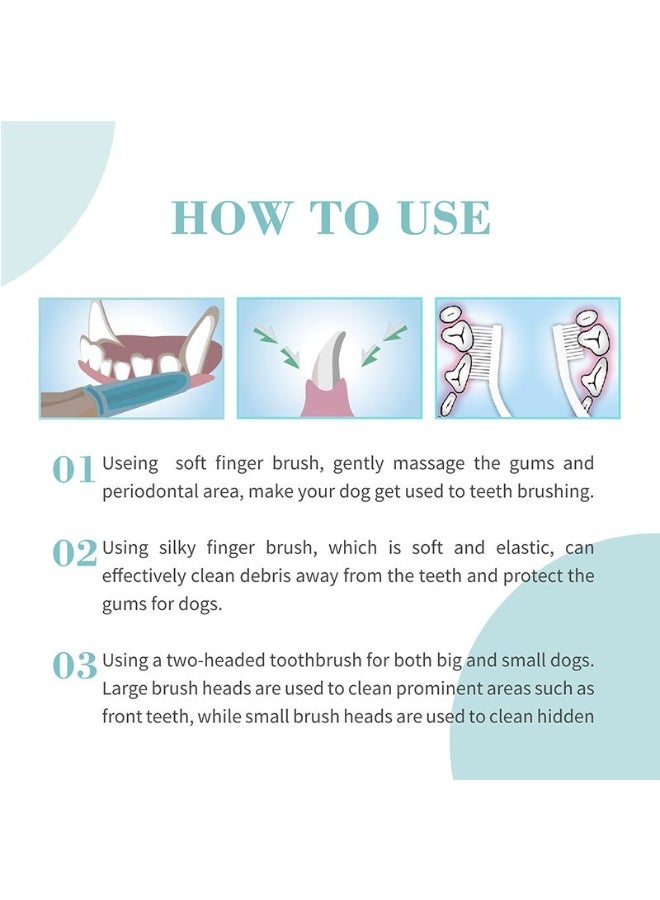 HOW TO USE

01 Useing soft finger brush, gently massage the gums and periodontal area, make your dog get used to teeth brushing.

02 Using silky finger brush, which is soft and elastic, can effectively clean debris away from the teeth and protect the gums for dogs.

03 Using a two-headed toothbrush for both big and small dogs. Large brush heads are used to clean prominent areas such as front teeth, while small brush heads are used to clean hidden