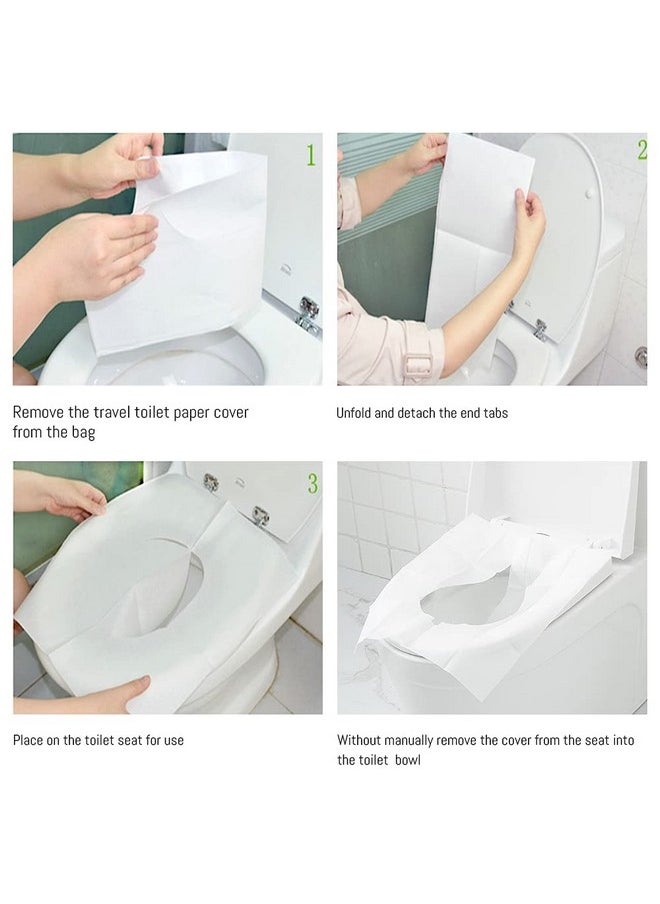 1

Remove the travel toilet paper cover from the bag

2

Unfold and detach the end tabs

3

Place on the toilet seat for use

Without manually remove the cover from the seat into the toilet bowl