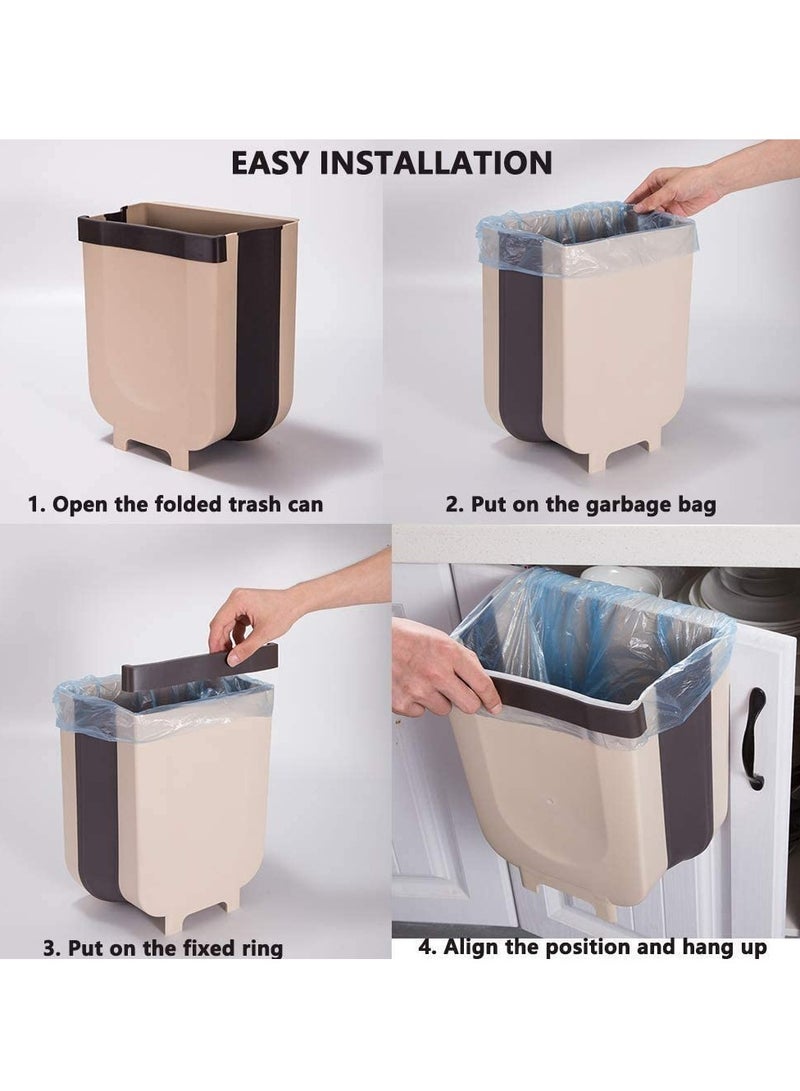 EASY INSTALLATION

1. Open the folded trash can

2. Put on the garbage bag

3. Put on the fixed ring

4. Align the position and hang up