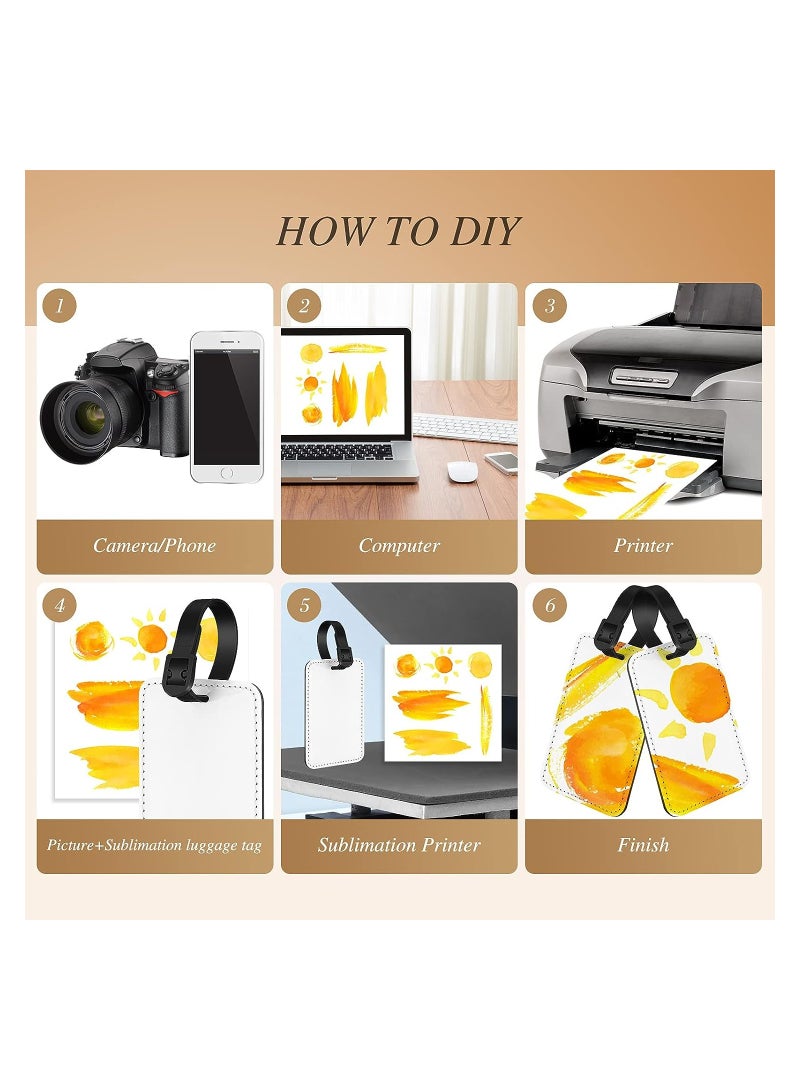 HOW TO DIY

1

Camera/Phone

2

Computer

3

Printer

4

Picture+Sublimation luggage tag

5

Sublimation Printer

6

Finish