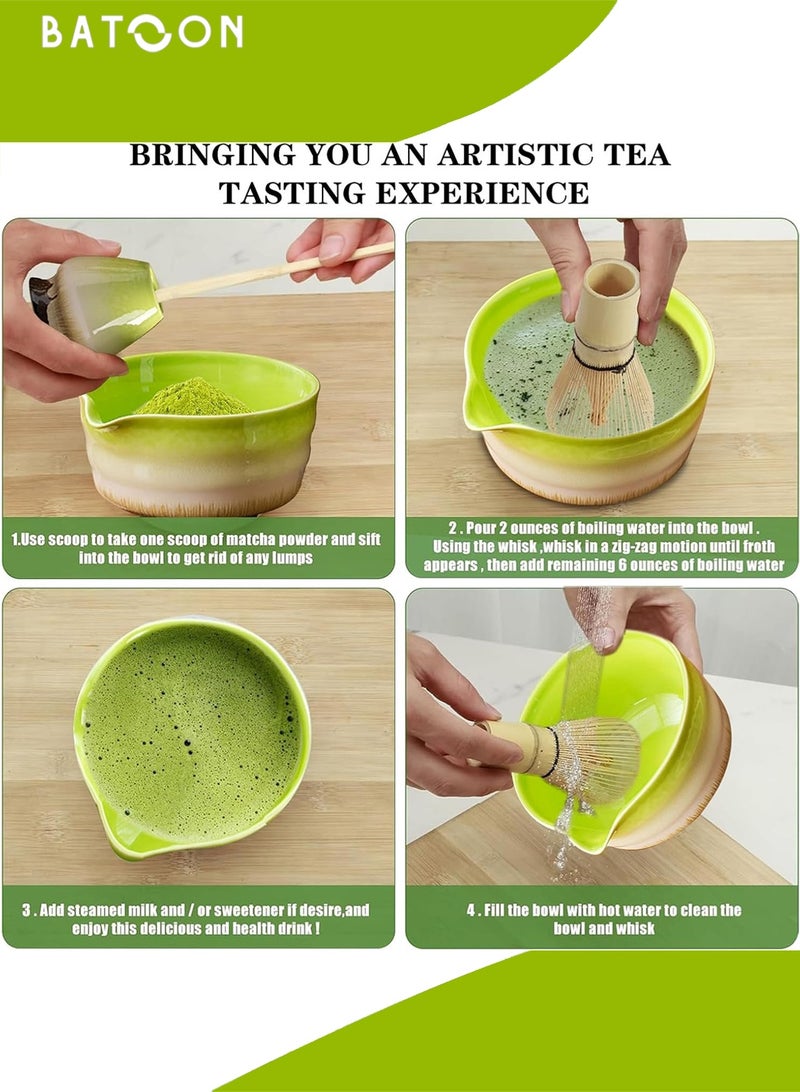 BATOON

BRINGING YOU AN ARTISTIC TEA TASTING EXPERIENCE

1.Use scoop to take one scoop of matcha powder and sift into the bowl to get rid of any lumps

2 . Pour 2 ounces of boiling water into the bowl . Using the whisk ,whisk in a zig-zag motion until froth appears , then add remaining 6 ounces of boiling water

3 . Add steamed milk and / or sweetener if desire,and enjoy this delicious and health drink !

4 . Fill the bowl with hot water to clean the bowl and whisk