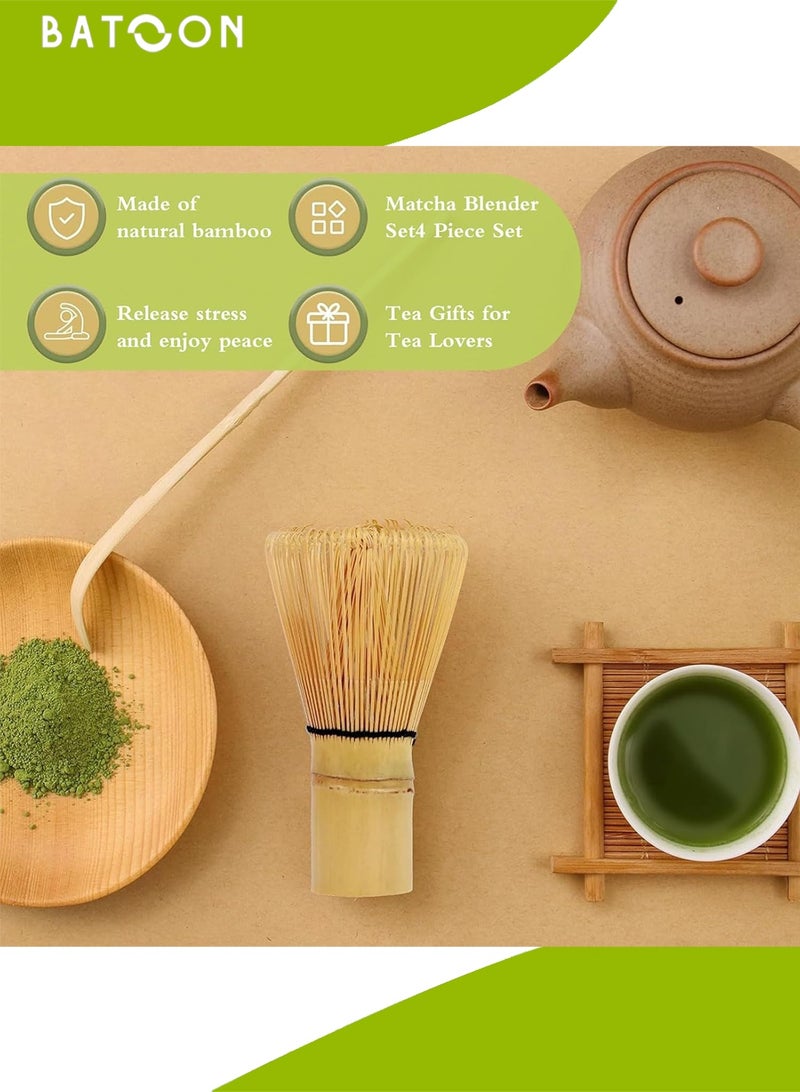 BATOON

Made of natural bamboo

Matcha Blender Set4 Piece Set

Release stress and enjoy peace

Tea Gifts for Tea Lovers