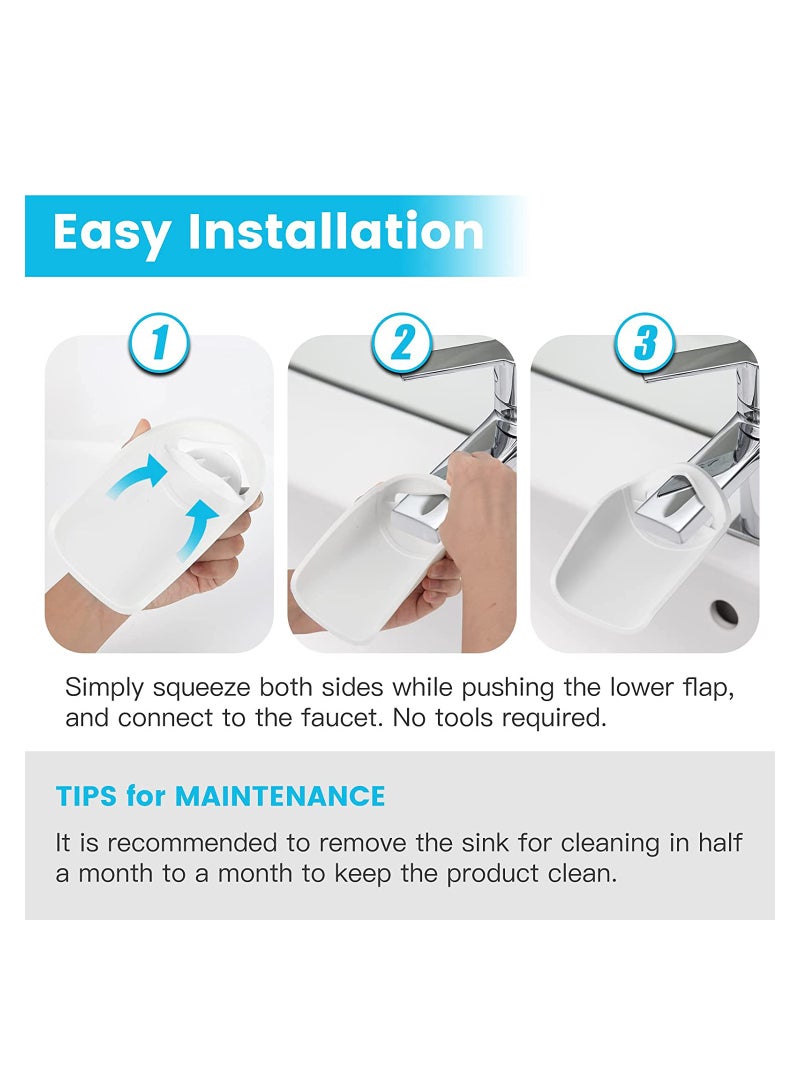 Easy Installation

1

2

3

Simply squeeze both sides while pushing the lower flap, and connect to the faucet. No tools required.

TIPS for MAINTENANCE

It is recommended to remove the sink for cleaning in half a month to a month to keep the product clean.