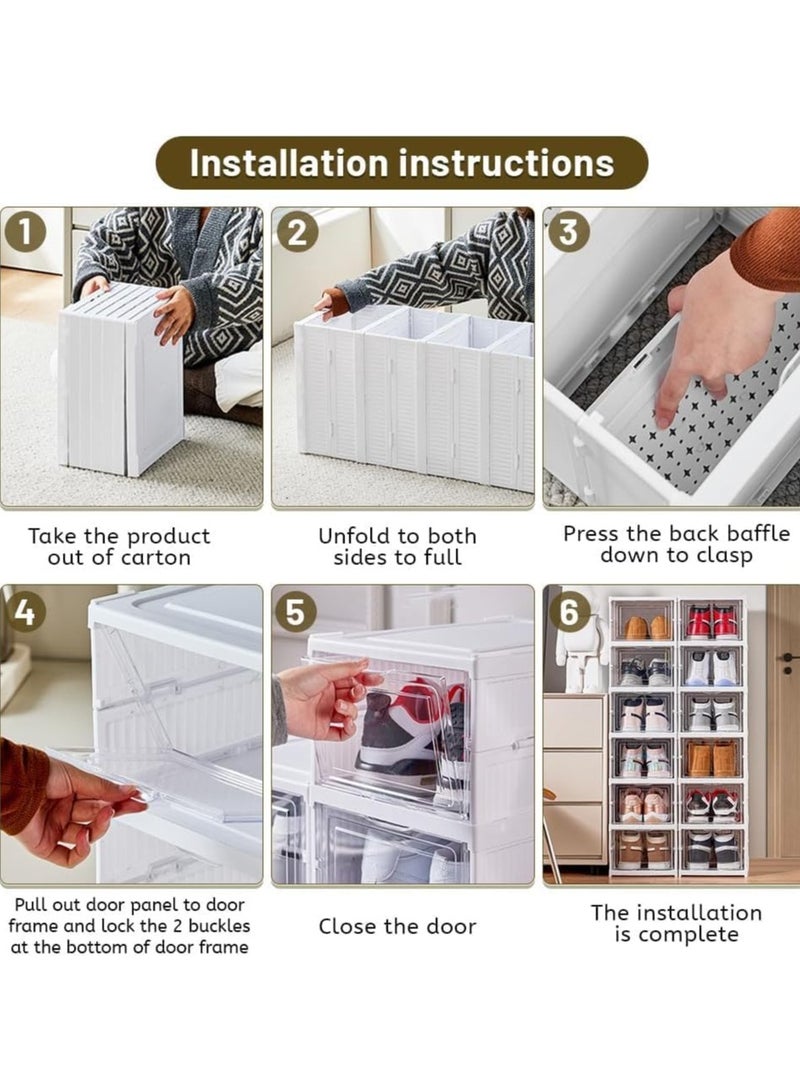 Installation instructions

1

Take the product out of carton

2

Unfold to both sides to full

3

Press the back baffle down to clasp

4

Pull out door panel to door frame and lock the 2 buckles at the bottom of door frame

5

Close the door

6

The installation is complete