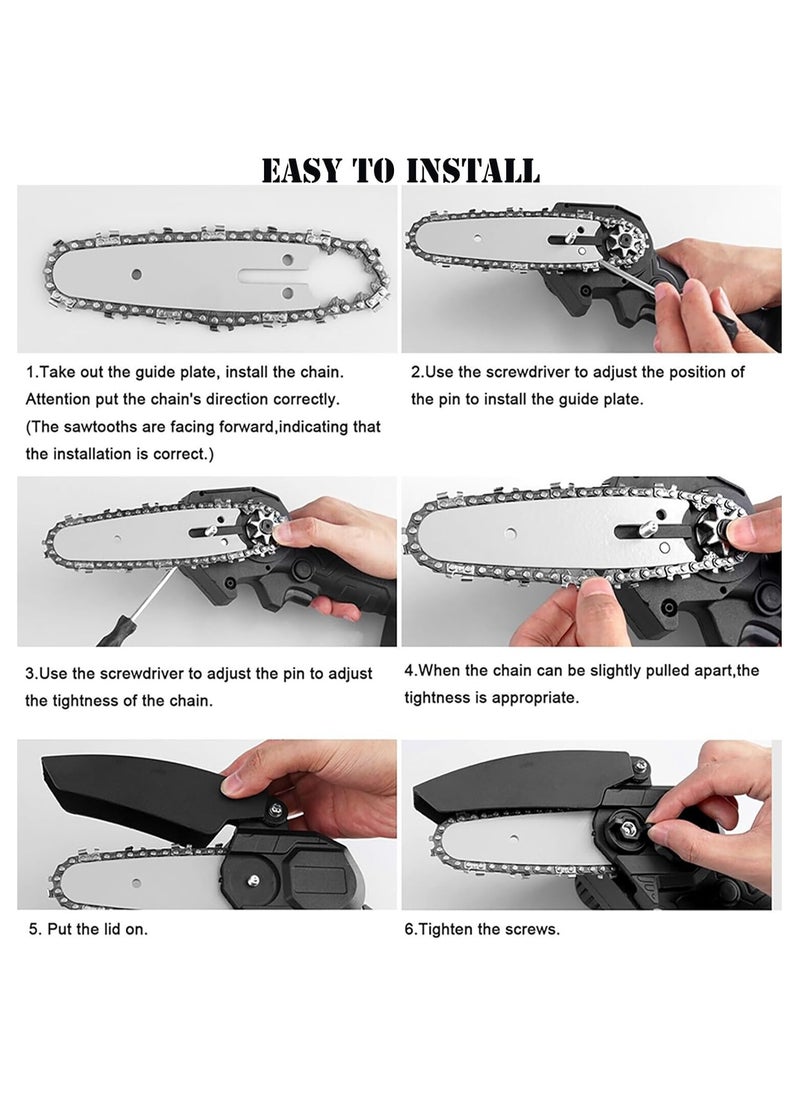 EASY TO INSTALL

1.Take out the guide plate, install the chain. Attention put the chain's direction correctly. (The sawtooths are facing forward,indicating that the installation is correct.)

2.Use the screwdriver to adjust the position of the pin to install the guide plate.

3.Use the screwdriver to adjust the pin to adjust the tightness of the chain.

4.When the chain can be slightly pulled apart,the tightness is appropriate.

5. Put the lid on.

6.Tighten the screws.