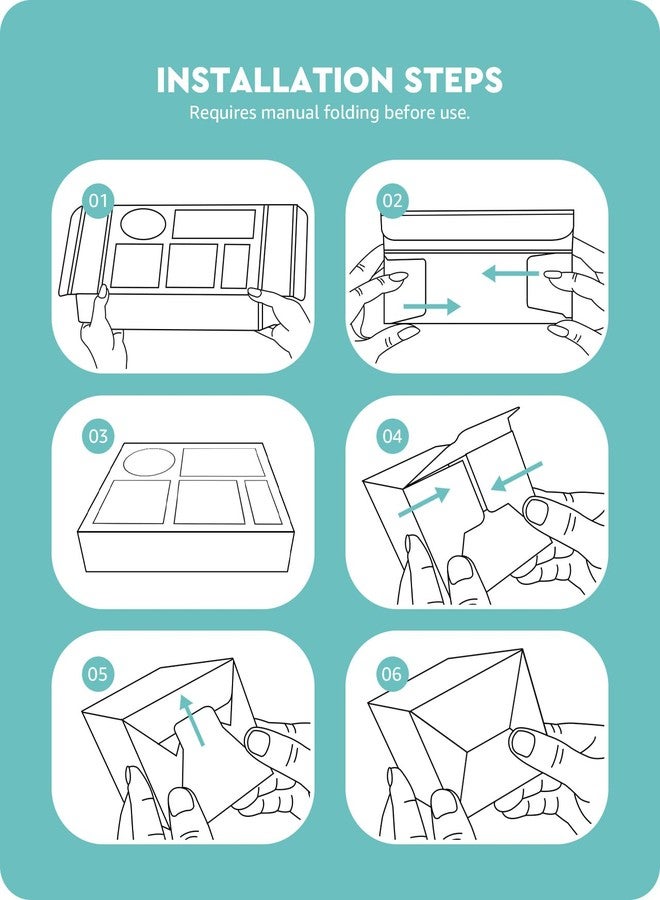 INSTALLATION STEPS
Requires manual folding before use.

01

02

03

04

05

06