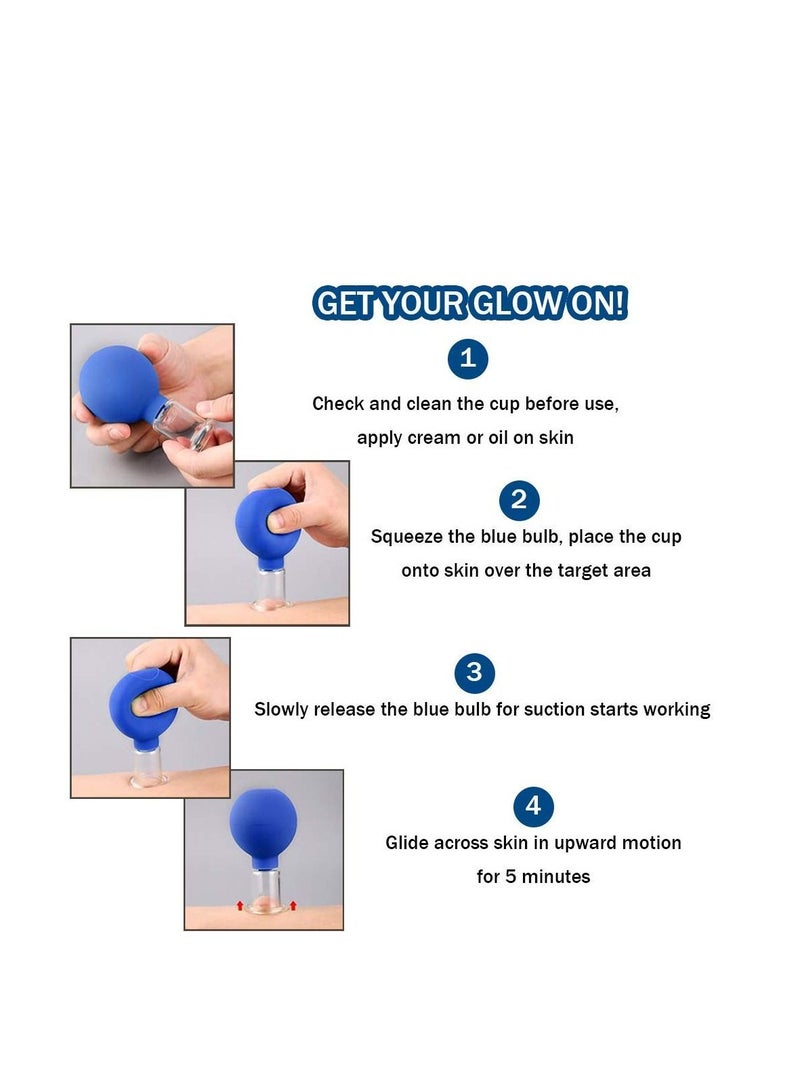 GET YOUR GLOW ON!

1

Check and clean the cup before use, apply cream or oil on skin

2

Squeeze the blue bulb, place the cup onto skin over the target area

3

Slowly release the blue bulb for suction starts working

4

Glide across skin in upward motion for 5 minutes