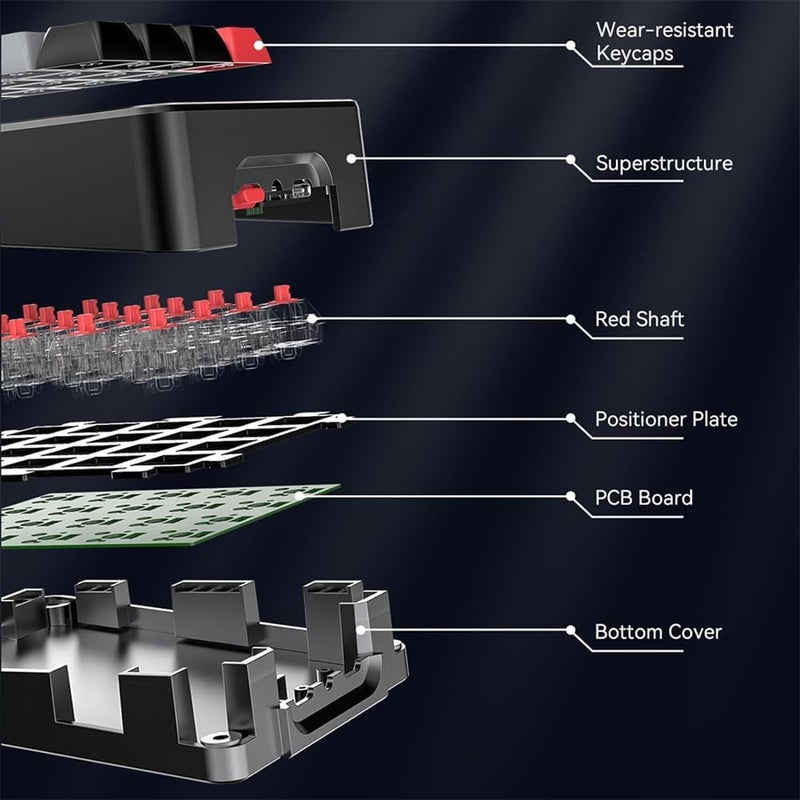 Wear-resistant Keycaps

Superstructure

Red Shaft

Positioner Plate

PCB Board

Bottom Cover