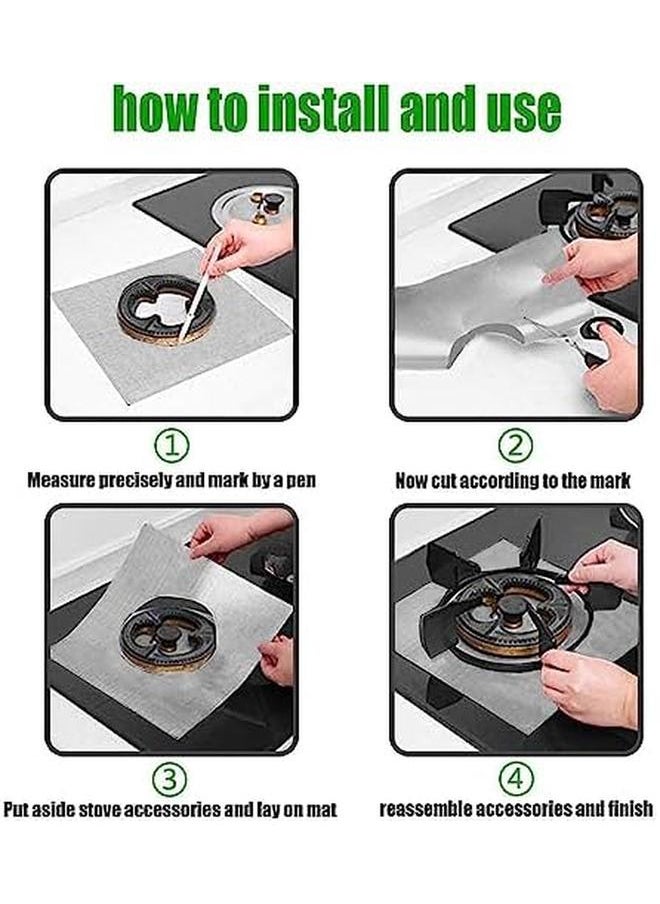 how to install and use

①

Measure precisely and mark by a pen

②

Now cut according to the mark

③

Put aside stove accessories and lay on mat

④

reassemble accessories and finish