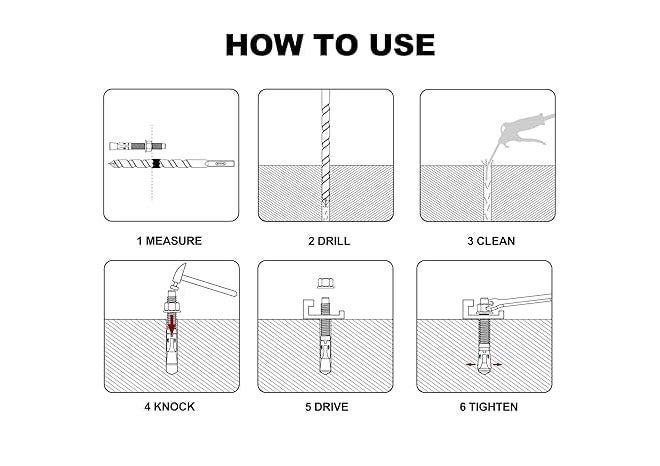 HOW TO USE

1 MEASURE

2 DRILL

3 CLEAN

4 KNOCK

5 DRIVE

6 TIGHTEN