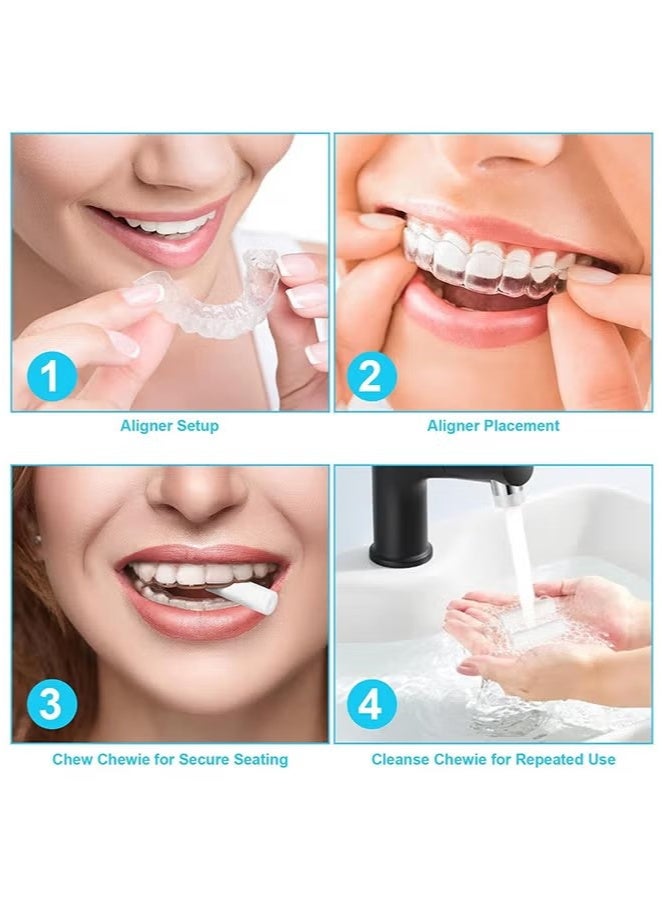 1
Aligner Setup

2
Aligner Placement

3
Chew Chewie for Secure Seating

4
Cleanse Chewie for Repeated Use